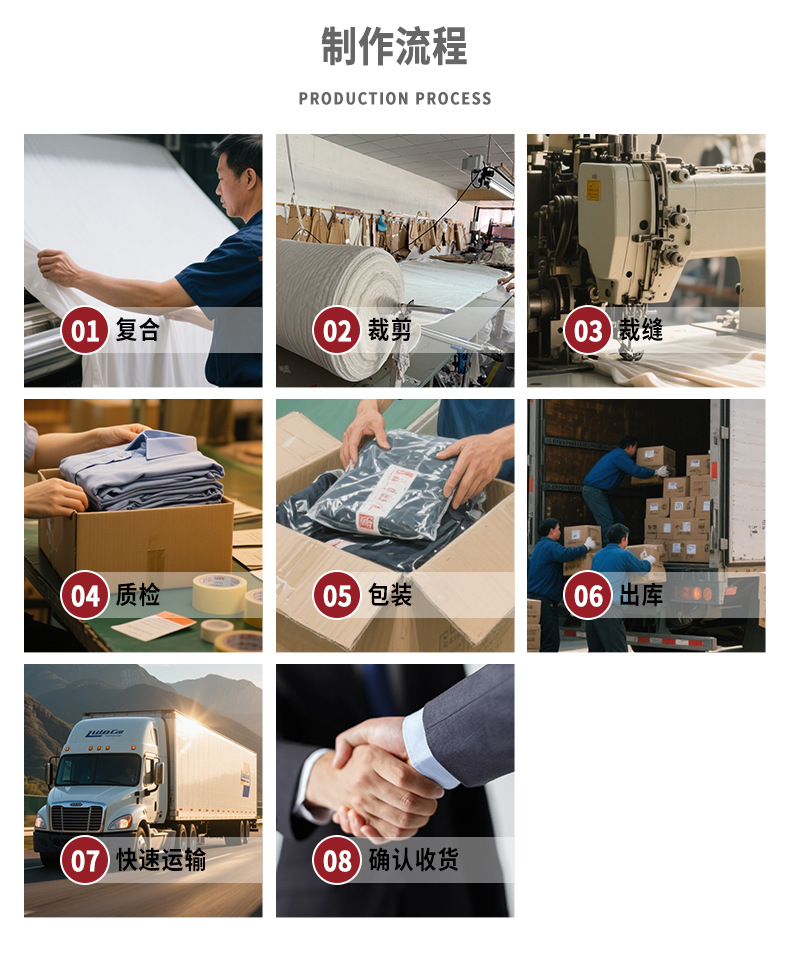 制作流程

PRODUCTION PROCESS

01 复合

02 裁剪

03 裁缝

04 质检

05 包装

06 出库

07 快速运输

08 确认收货