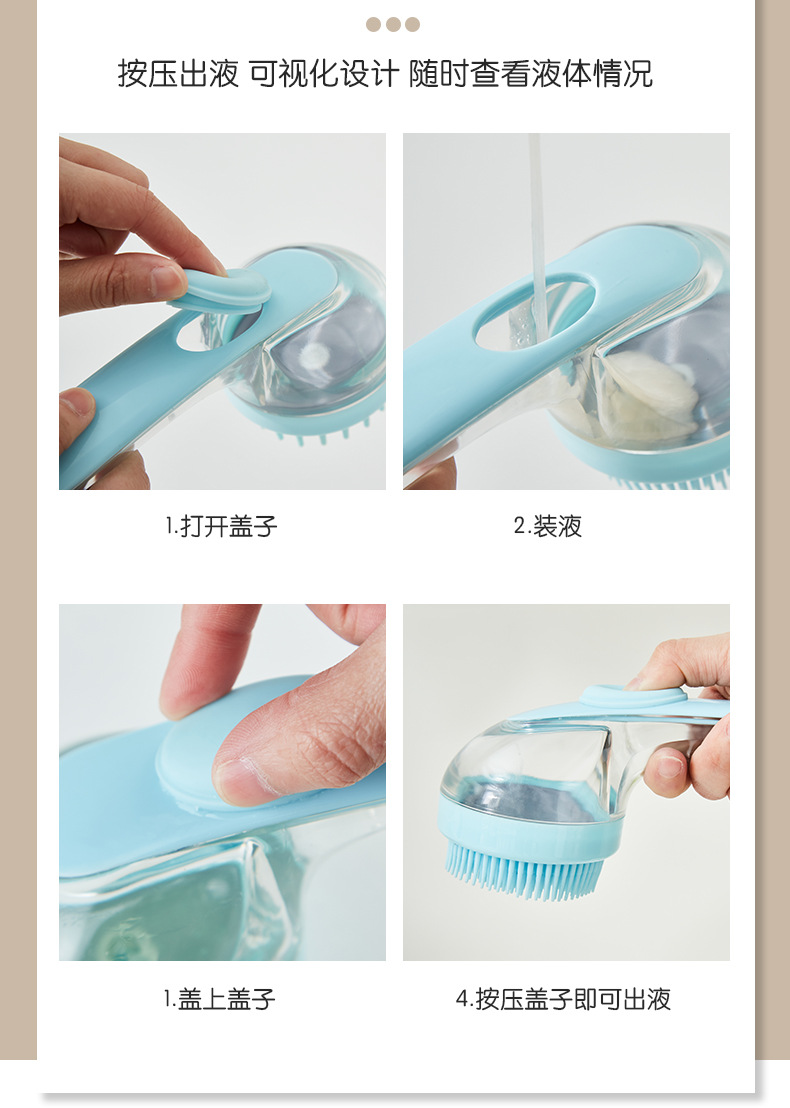 按压出液 可视化设计 随时查看液体情况

1.打开盖子

2.装液

1.盖上盖子

4.按压盖子即可出液