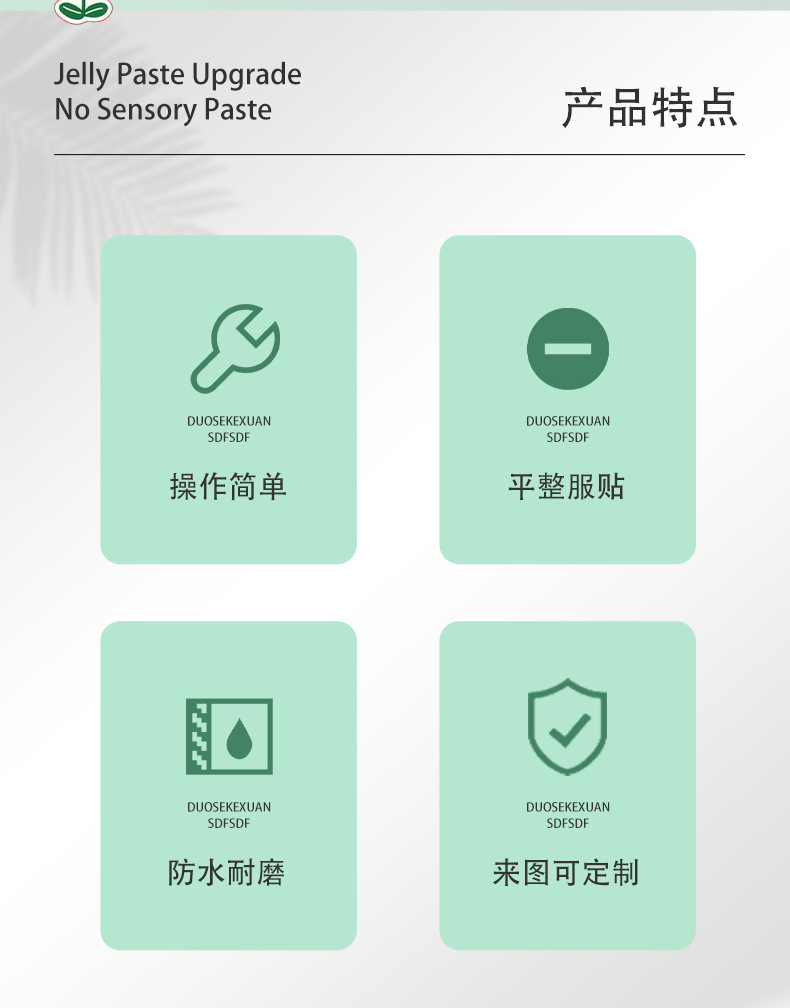 Jelly Paste Upgrade
No Sensory Paste

产品特点

DUOSEKEXUAN
SDFSDF

操作简单

DUOSEKEXUAN
SDFSDF

平整服贴

DUOSEKEXUAN
SDFSDF

防水耐磨

DUOSEKEXUAN
SDFSDF

来图可定制