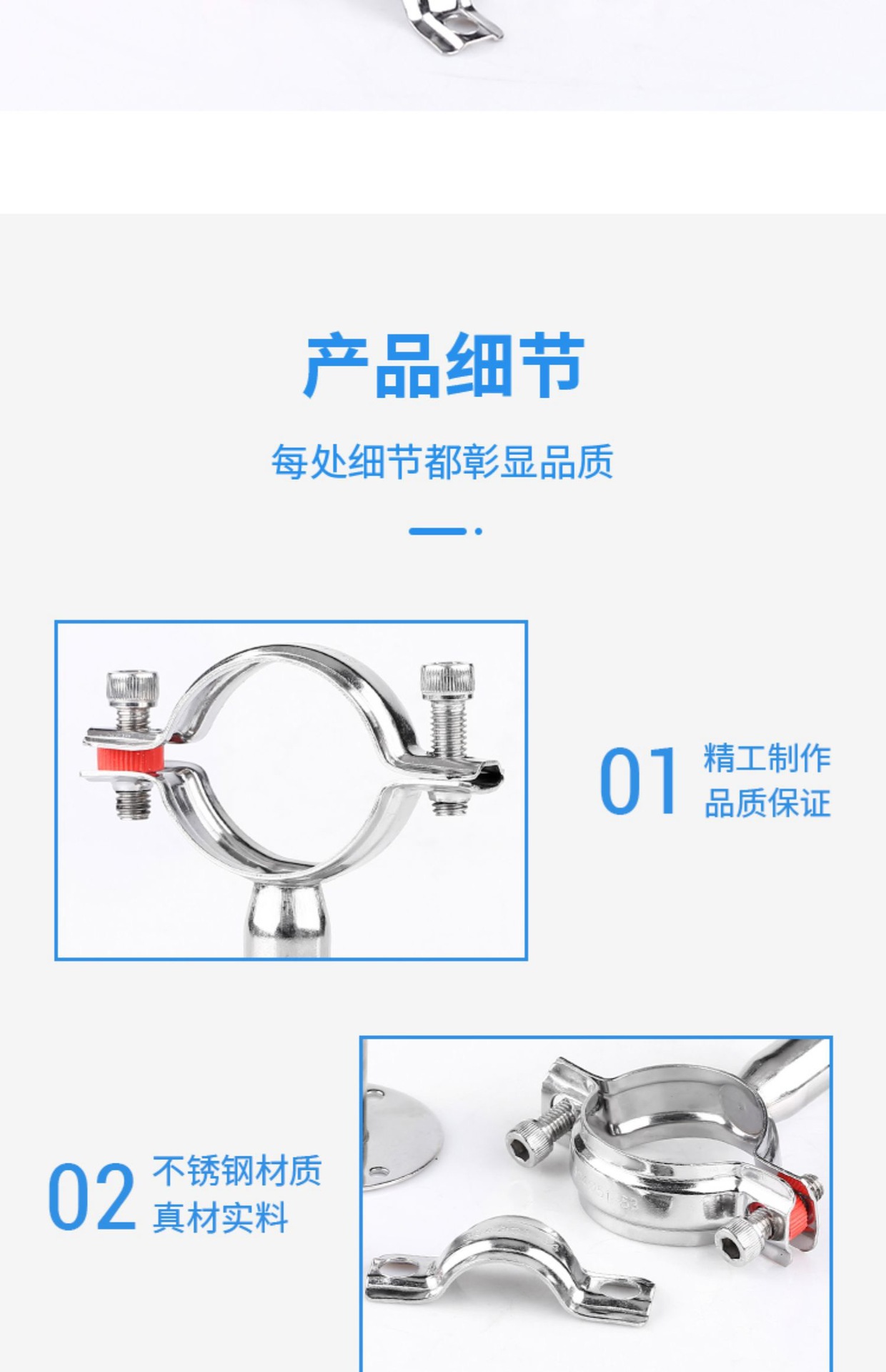 产品细节

每处细节都彰显品质

01 精工制作
品质保证

02 不锈钢材质
真材实料