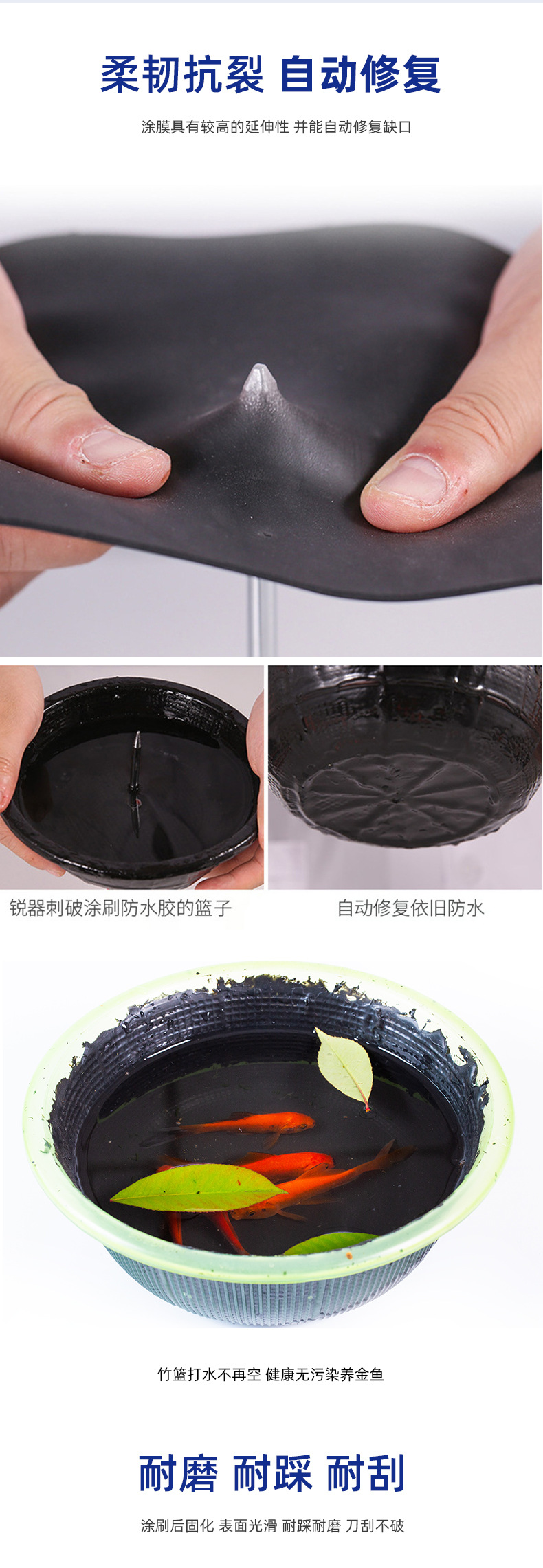 柔韧抗裂 自动修复

涂膜具有较高的延伸性 并能自动修复缺口

锐器刺破涂刷防水胶的篮子

自动修复依旧防水

竹篮打水不再空 健康无污染养金鱼

耐磨 耐踩 耐刮

涂刷后固化 表面光滑 耐踩耐磨 刀刮不破