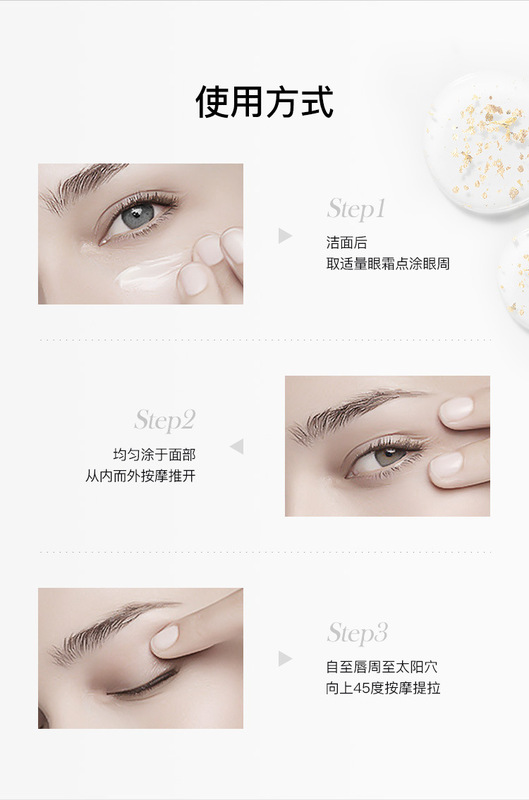 使用方式

Step1

洁面后
取适量眼霜点涂眼周

Step2

均匀涂于面部
从内而外按摩推开

Step3

自至唇周至太阳穴
向上45度按摩提拉