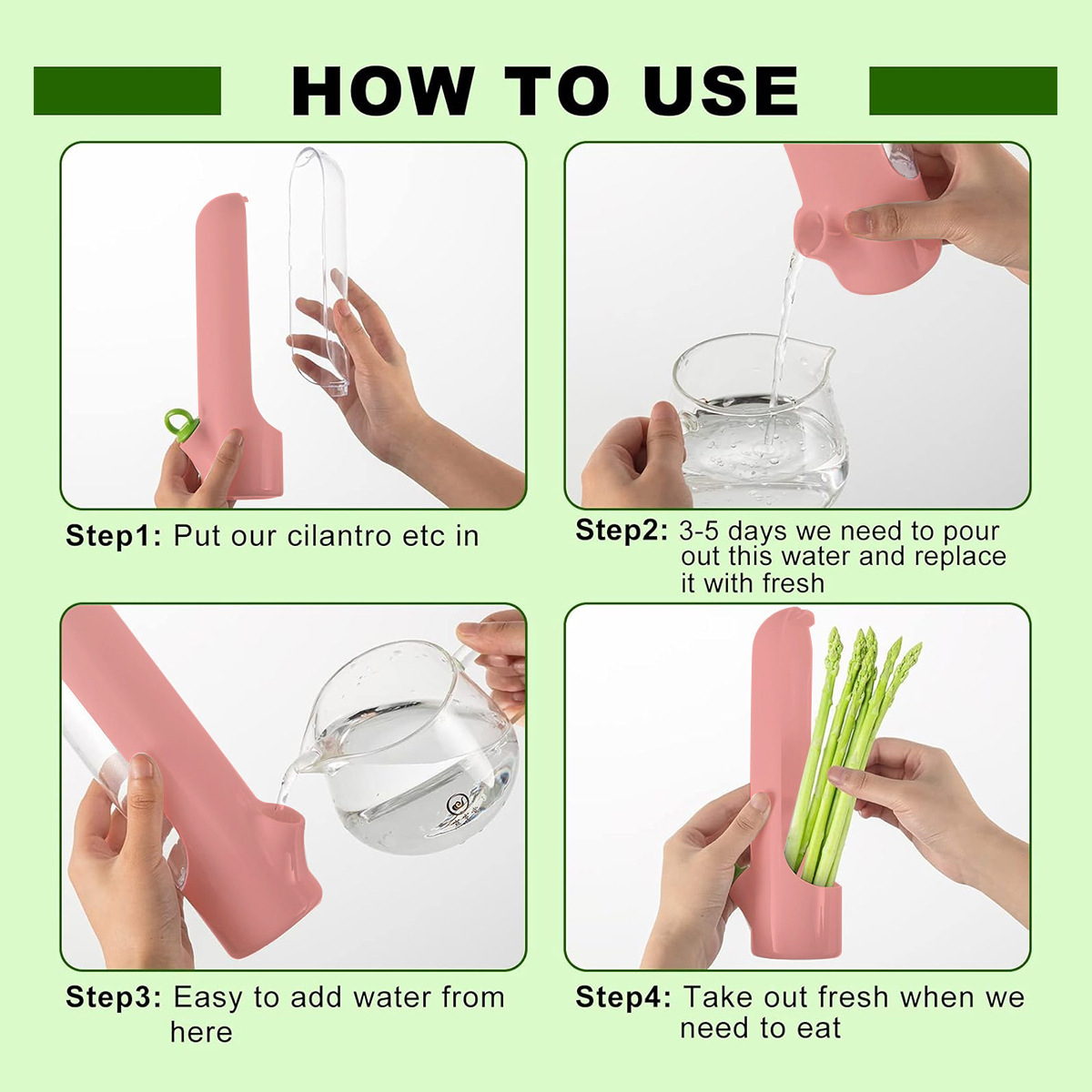 HOW TO USE

Step1: Put our cilantro etc in

Step2: 3-5 days we need to pour out this water and replace it with fresh

Step3: Easy to add water from here

Step4: Take out fresh when we need to eat