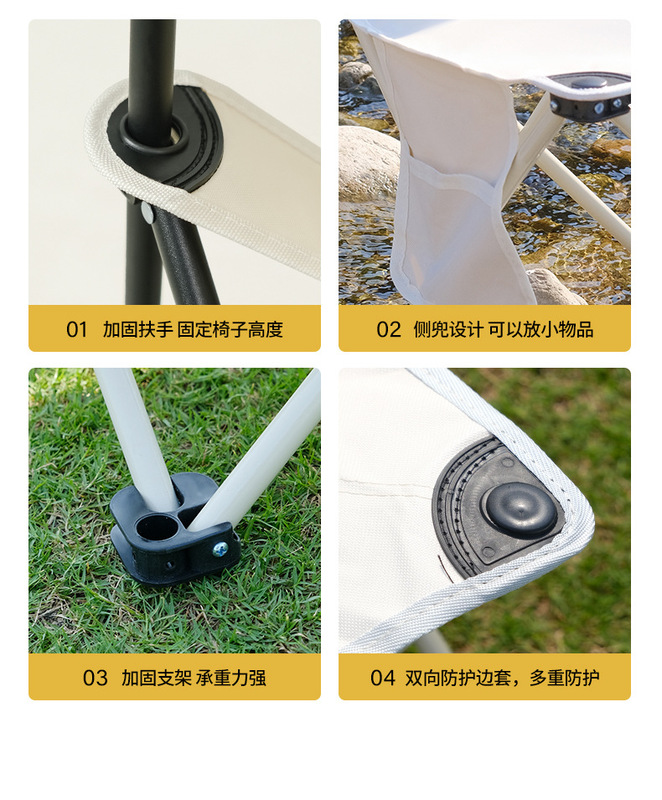 01 加固扶手 固定椅子高度

02 侧兜设计 可以放小物品

03 加固支架 承重力强

04 双向防护边套，多重防护