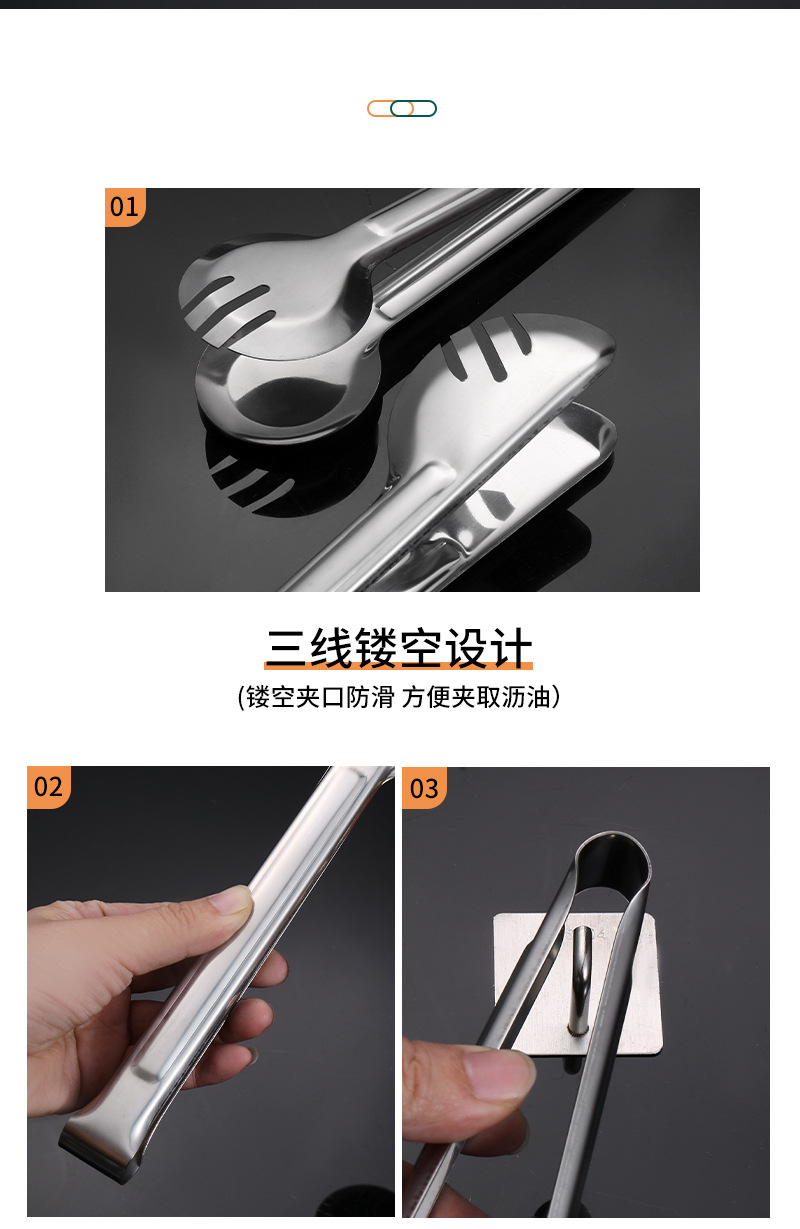 01

三线镂空设计

(镂空夹口防滑 方便夹取沥油)

02

03