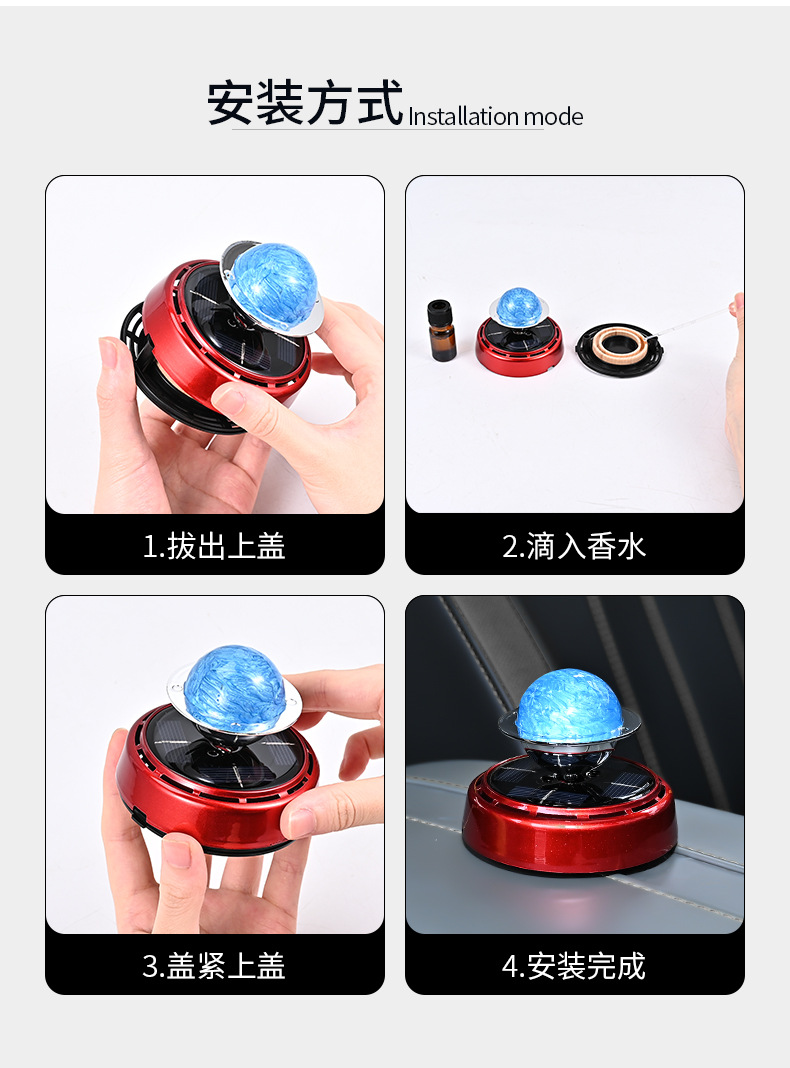 安装方式 Installation mode

1.拔出上盖

2.滴入香水

3.盖紧上盖

4.安装完成