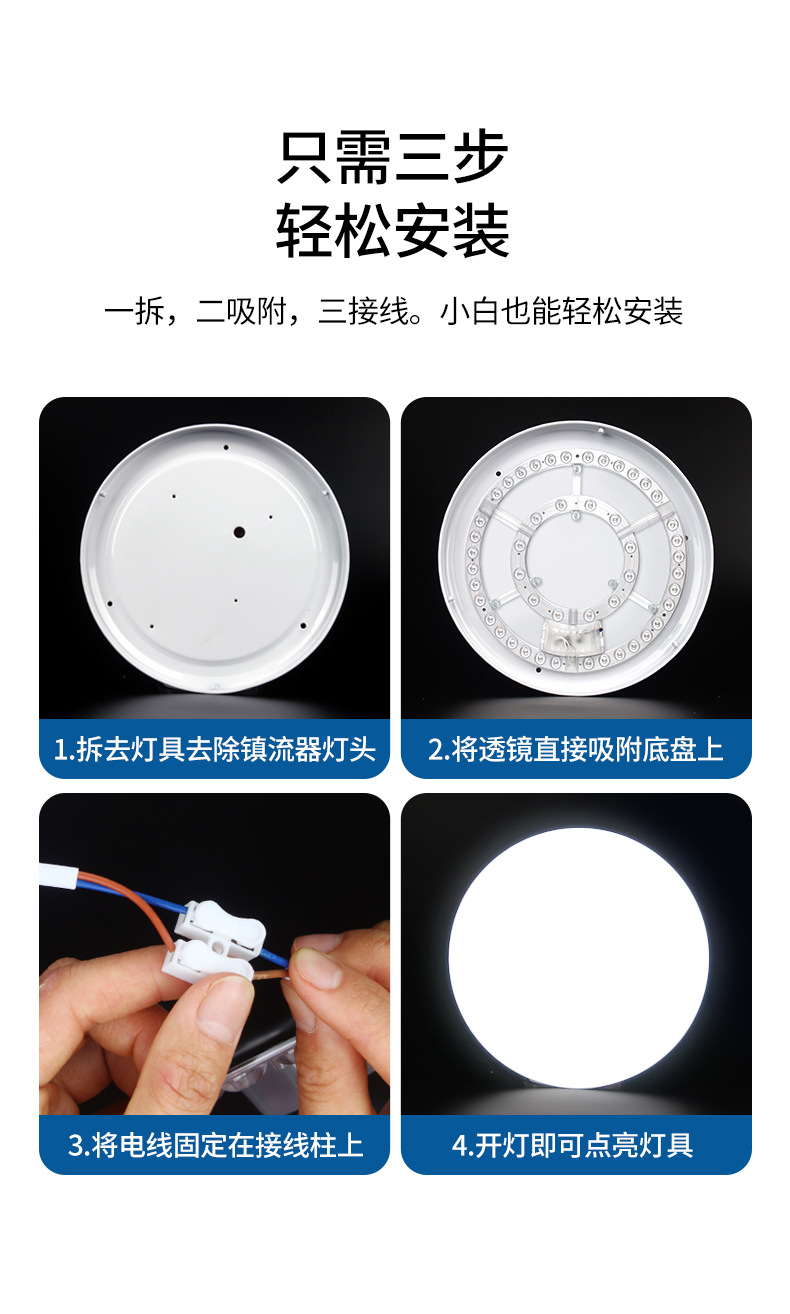 只需三步
轻松安装

一拆，二吸附，三接线。小白也能轻松安装

1.拆去灯具去除镇流器灯头

2.将透镜直接吸附底盘上

3.将电线固定在接线柱上

4.开灯即可点亮灯具