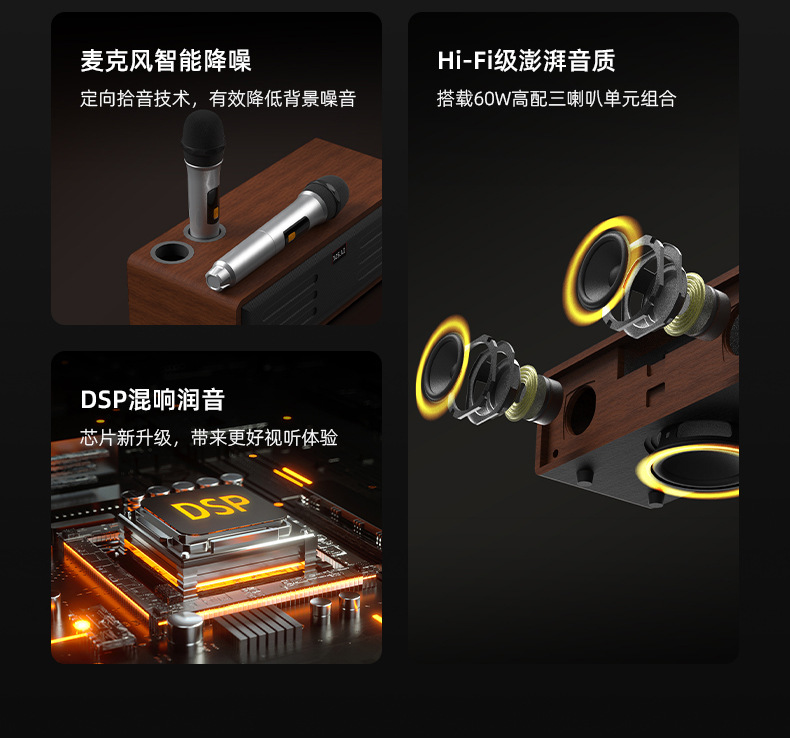 麦克风智能降噪

定向拾音技术，有效降低背景噪音

DSP混响润音

芯片新升级，带来更好视听体验

DSP

Hi-Fi级澎湃音质

搭载60W高配三喇叭单元组合