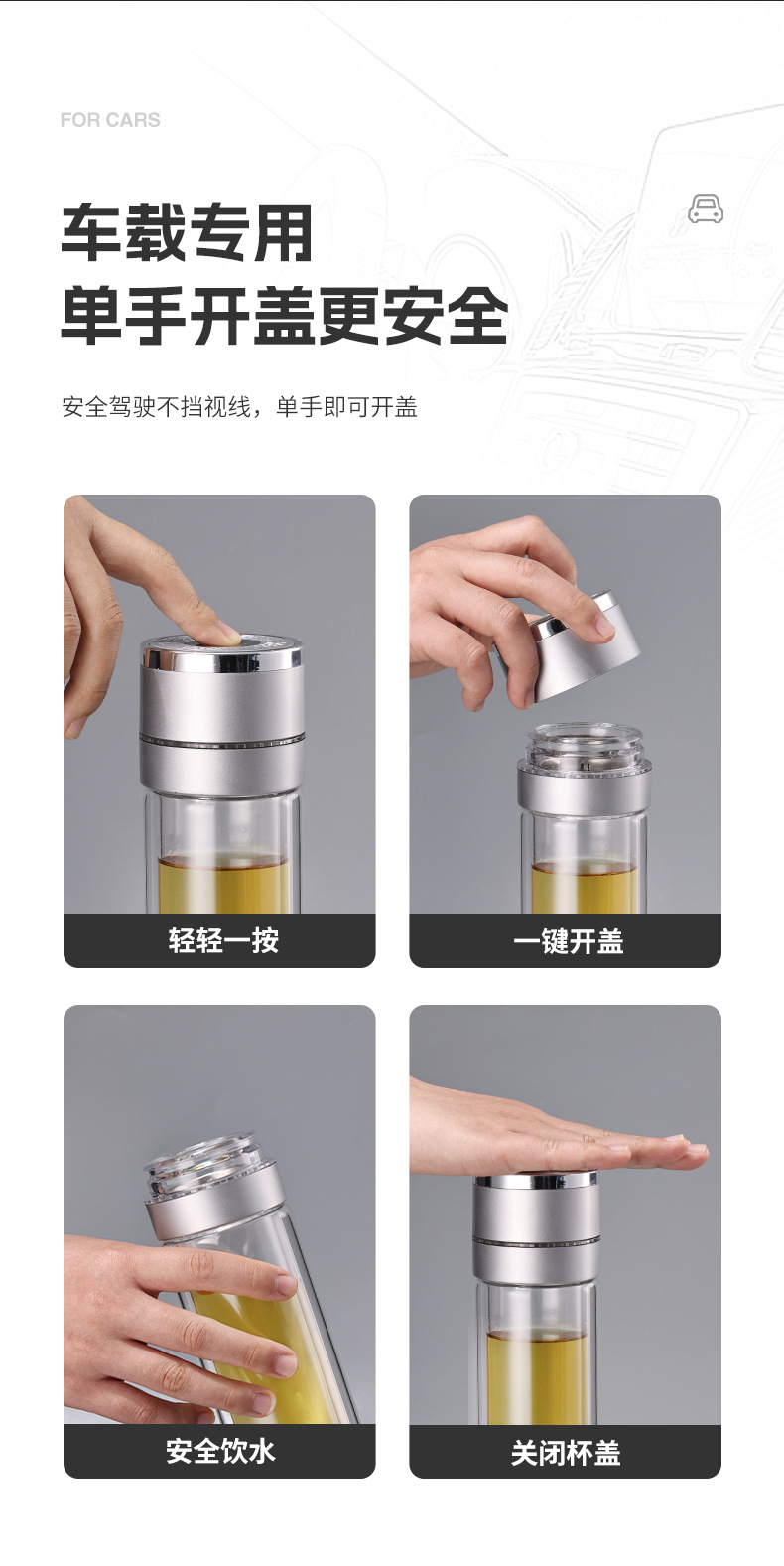 FOR CARS

车载专用
单手开盖更安全

安全驾驶不挡视线，单手即可开盖

轻轻一按

一键开盖

安全饮水

关闭杯盖