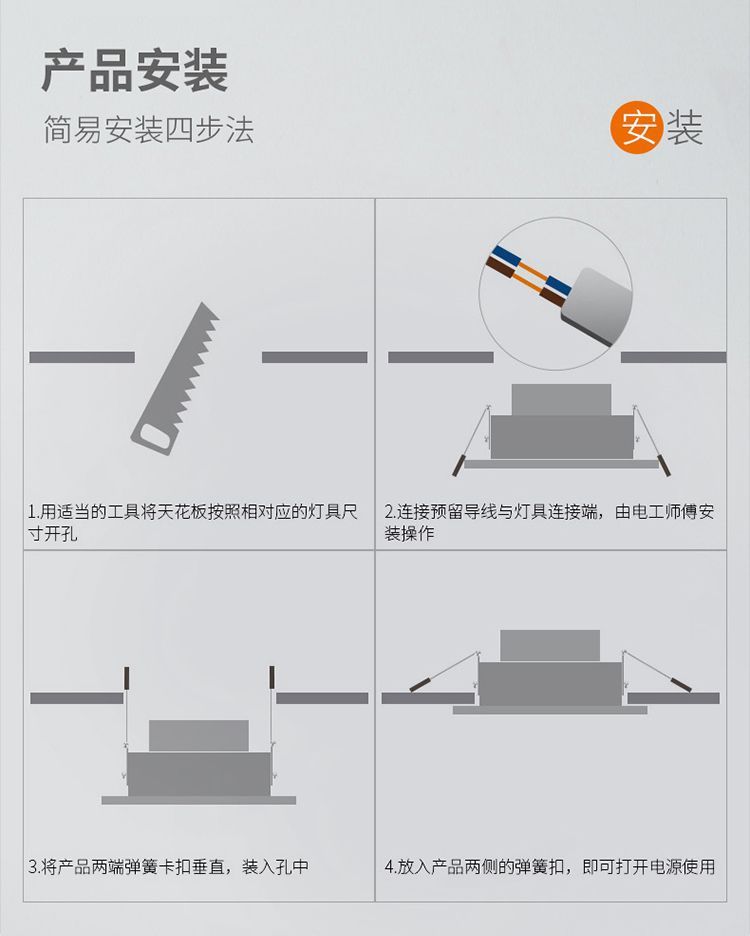 产品安装

简易安装四步法

安装

1.用适当的工具将天花板按照相对应的灯具尺寸开孔

2.连接预留导线与灯具连接端，由电工师傅安装操作

3.将产品两端弹簧卡扣垂直，装入孔中

4.放入产品两侧的弹簧扣，即可打开电源使用