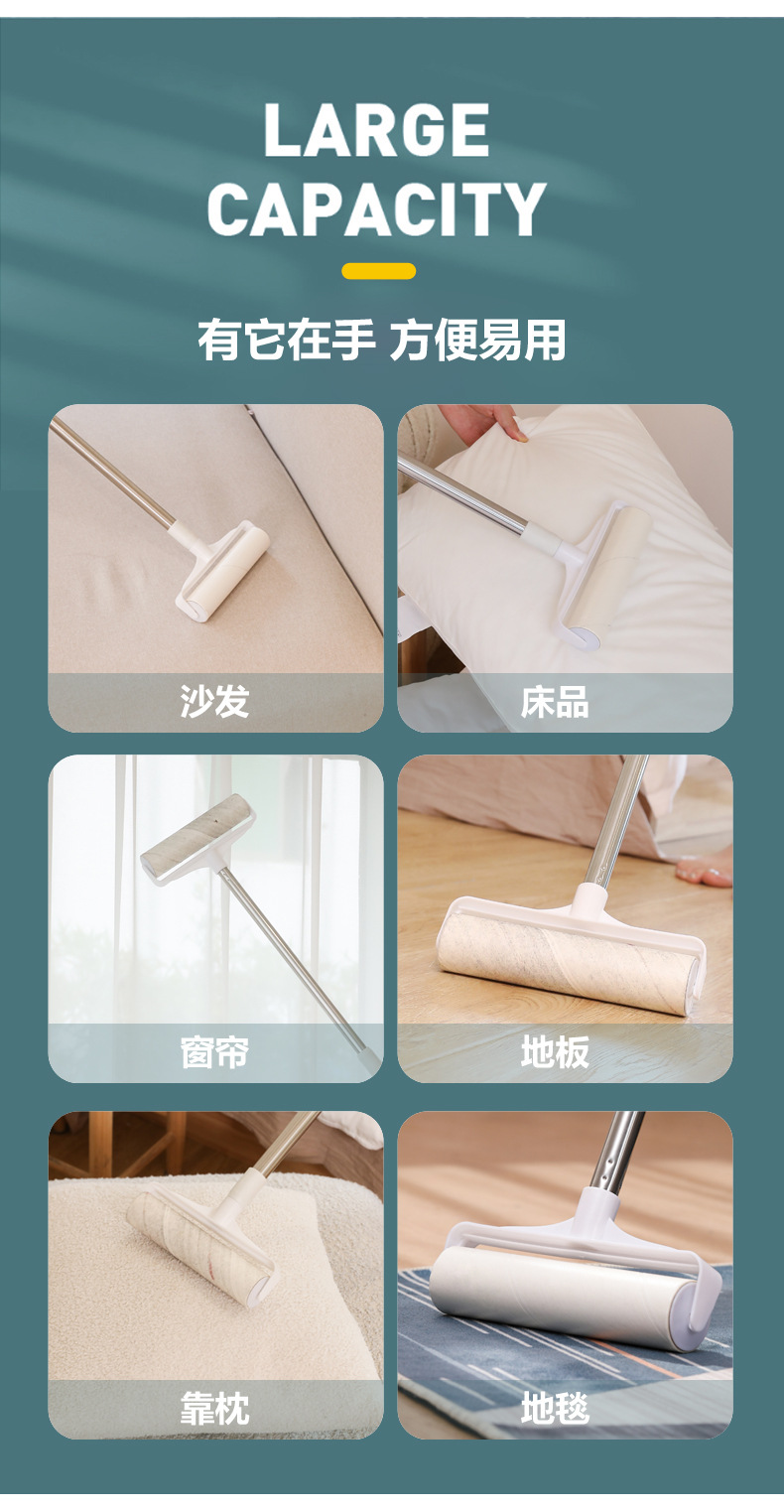 LARGE CAPACITY

有它在手 方便易用

沙发

床品

窗帘

地板

靠枕

地毯