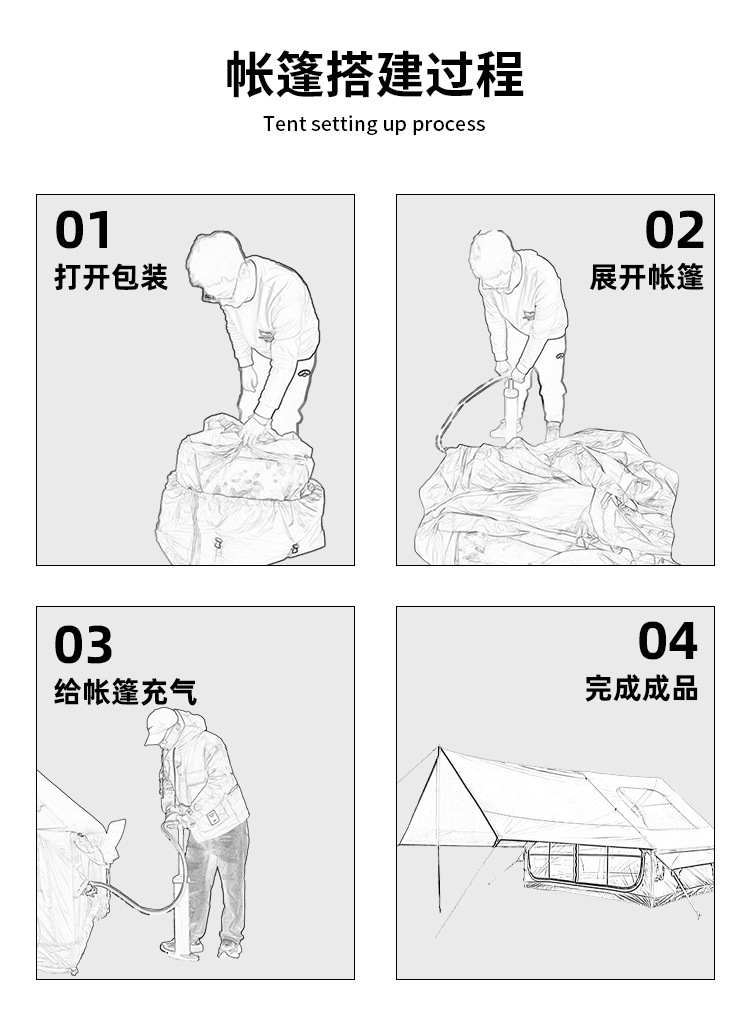 帐篷搭建过程
Tent setting up process

01
打开包装

02
展开帐篷

03
给帐篷充气

04
完成成品