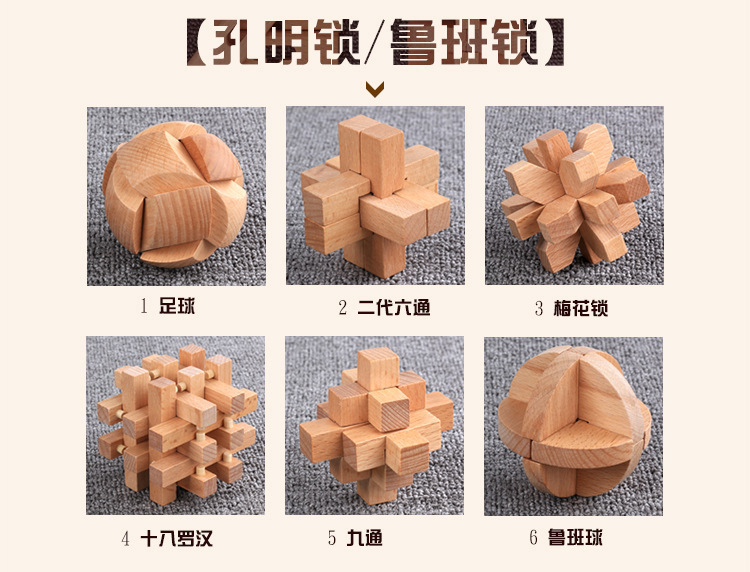 【孔明锁/鲁班锁】

1 足球

2 二代六通

3 梅花锁

4 十八罗汉

5 九通

6 鲁班球