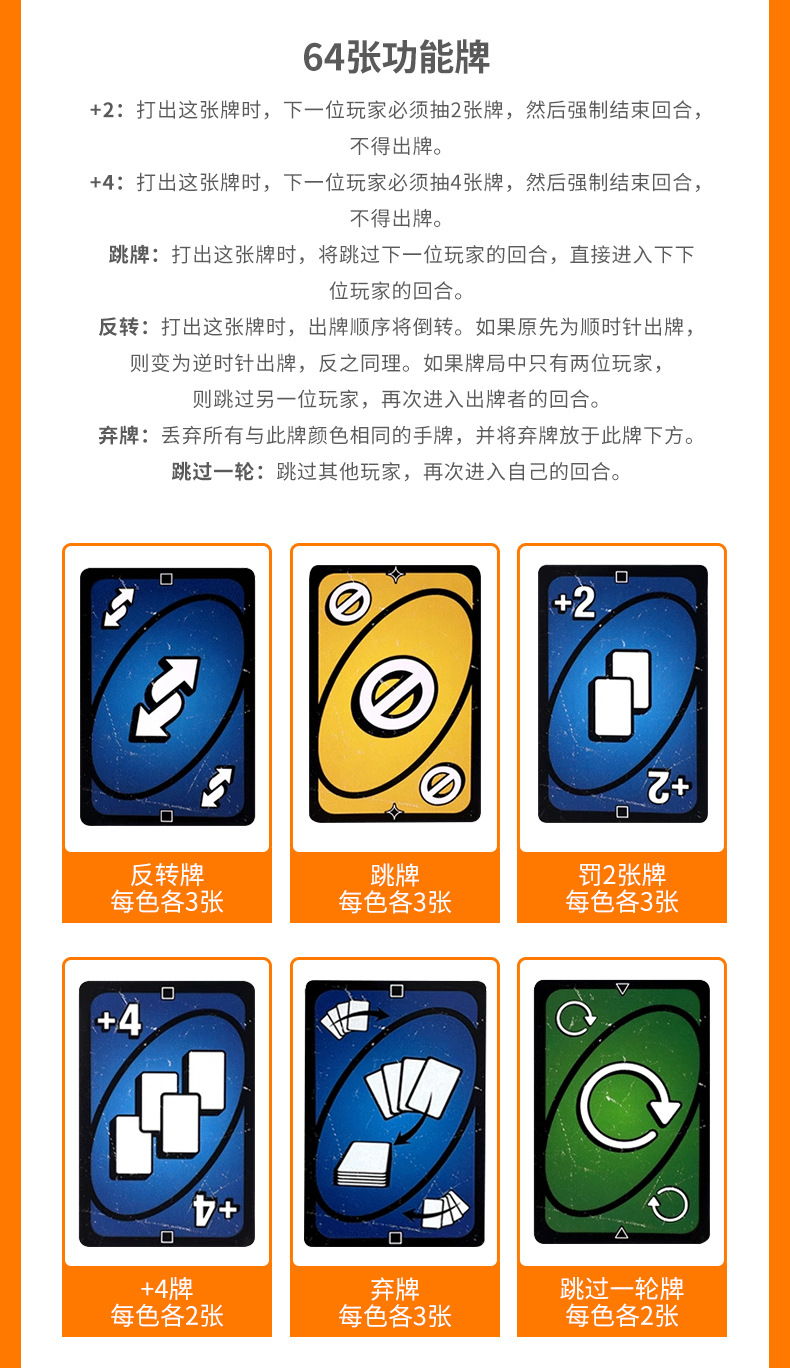 64张功能牌

+2：打出这张牌时，下一位玩家必须抽2张牌，然后强制结束回合，不得出牌。

+4：打出这张牌时，下一位玩家必须抽4张牌，然后强制结束回合，不得出牌。

跳牌：打出这张牌时，将跳过下一位玩家的回合，直接进入下下位玩家的回合。

反转：打出这张牌时，出牌顺序将倒转。如果原先为顺时针出牌，则变为逆时针出牌，反之同理。如果牌局中只有两位玩家，则跳过另一位玩家，再次进入出牌者的回合。

弃牌：丢弃所有与此牌颜色相同的手牌，并将弃牌放于此牌下方。

跳过一轮：跳过其他玩家，再次进入自己的回合。

+2
+2

反转牌
每色各3张

跳牌
每色各3张

罚2张牌
每色各3张

+4
+4

+4牌
每色各2张

弃牌
每色各3张

跳过一轮牌
每色各2张