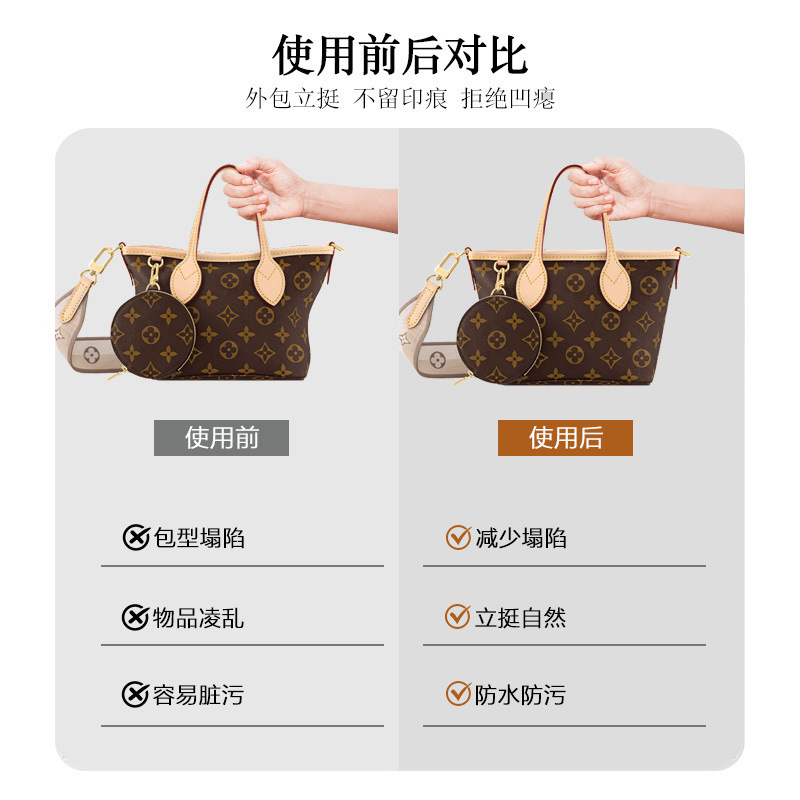 使用前后对比

外包立挺 不留印痕 拒绝凹瘪

使用前

包型塌陷

物品凌乱

容易脏污

使用后

减少塌陷

立挺自然

防水防污