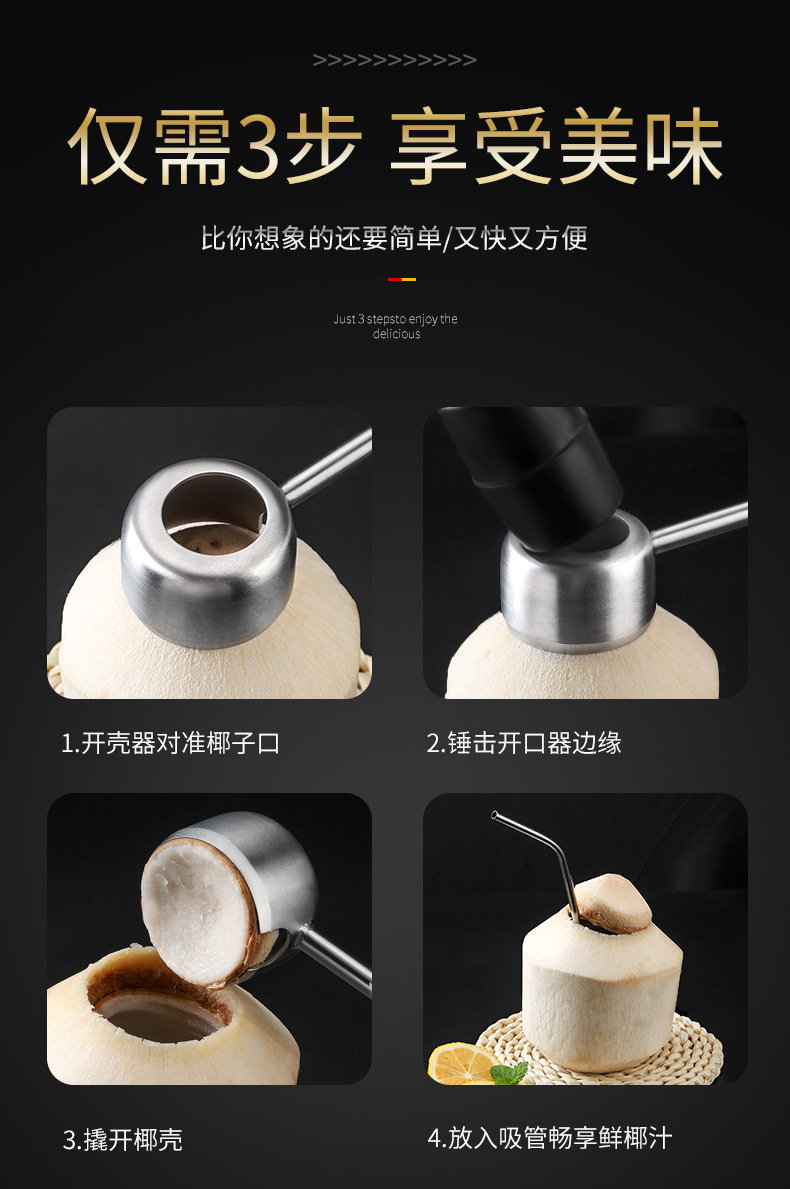 >>>>>>>>>>>>

仅需3步 享受美味

比你想象的还要简单/又快又方便

Just 3 stepsto enjoy the delicious

1.开壳器对准椰子口

2.锤击开口器边缘

3.撬开椰壳

4.放入吸管畅享鲜椰汁