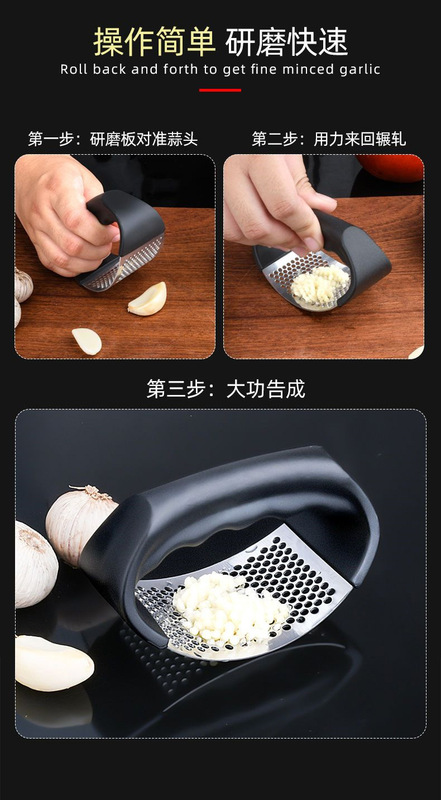 操作简单 研磨快速

Roll back and forth to get fine minced garlic

第一步：研磨板对准蒜头

第二步：用力来回辗轧

第三步：大功告成