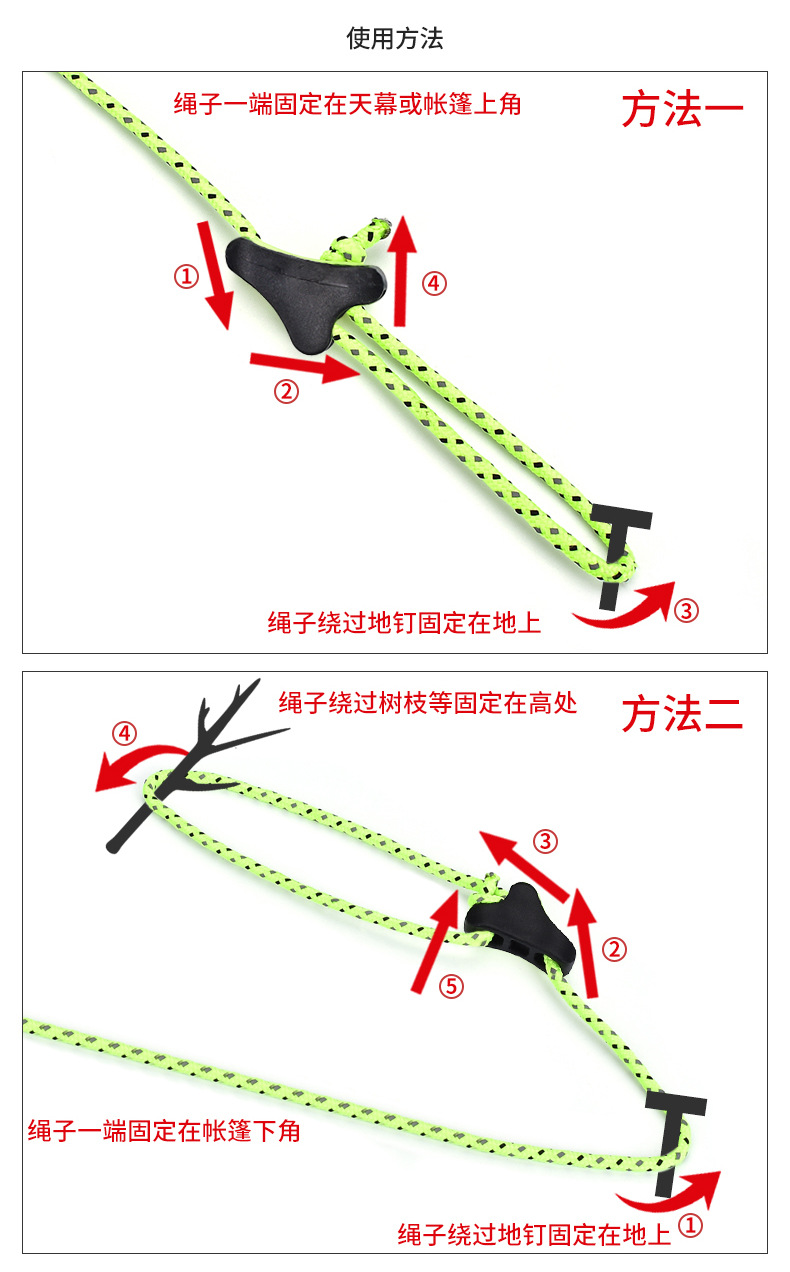 使用方法

绳子一端固定在天幕或帐篷上角

方法一

①

④

②

绳子绕过地钉固定在地上 ③

绳子绕过树枝等固定在高处

方法二

④

③

②

⑤

绳子一端固定在帐篷下角

绳子绕过地钉固定在地上 ①