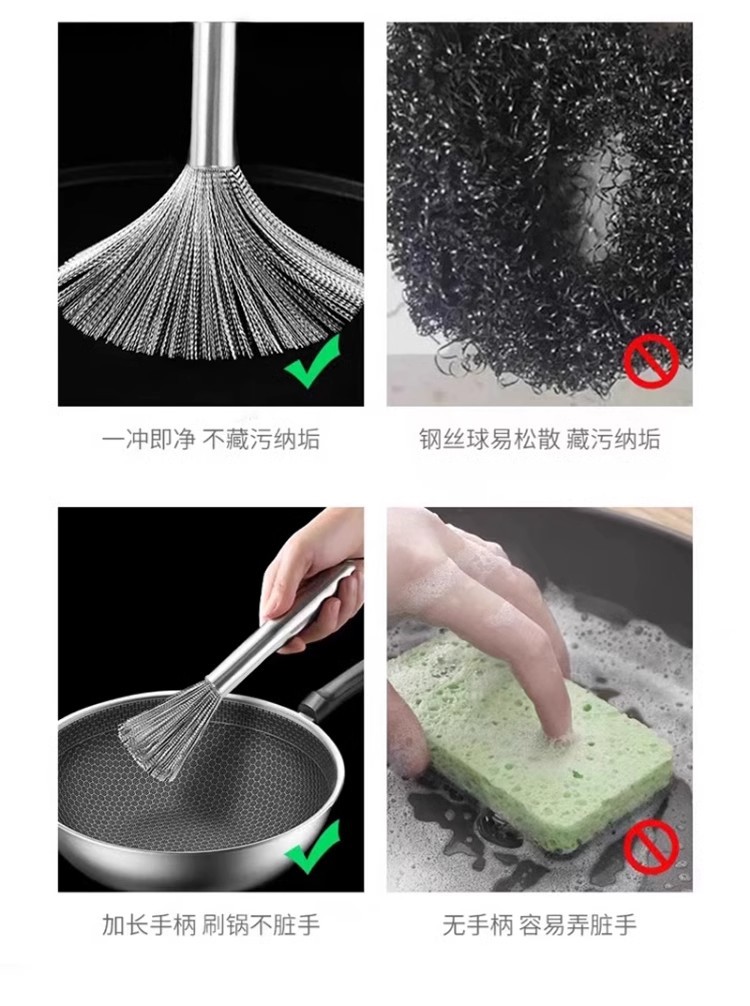 一冲即净 不藏污纳垢

钢丝球易松散 藏污纳垢

加长手柄 刷锅不脏手

无手柄 容易弄脏手