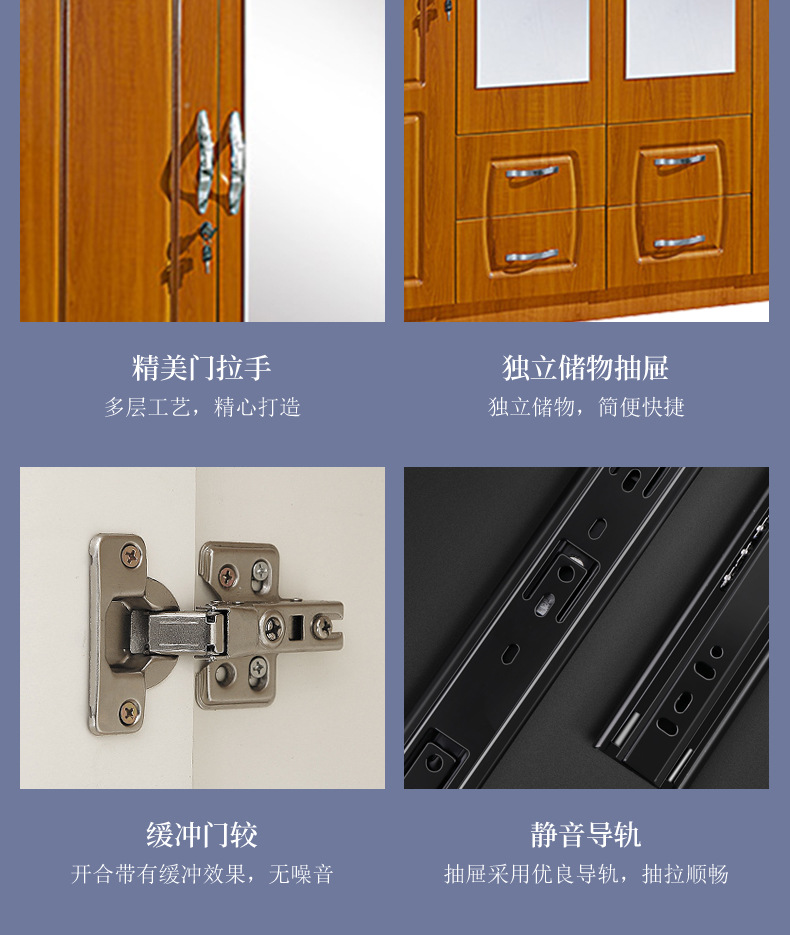 精美门拉手
多层工艺，精心打造

独立储物抽屉
独立储物，简便快捷

缓冲门铰
开合带有缓冲效果，无噪音

静音导轨
抽屉采用优良导轨，抽拉顺畅