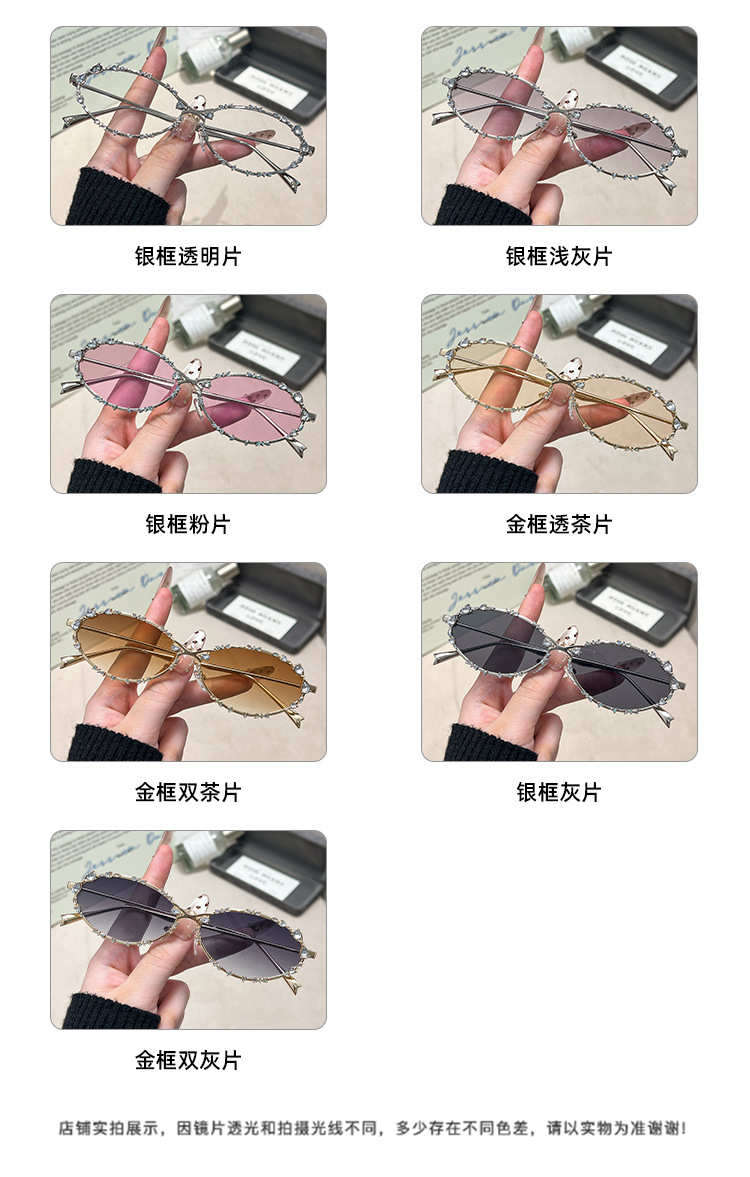 银框透明片

银框浅灰片

银框粉片

金框透茶片

金框双茶片

银框灰片

金框双灰片

店铺实拍展示，因镜片透光和拍摄光线不同，多少存在不同色差，请以实物为准谢谢！