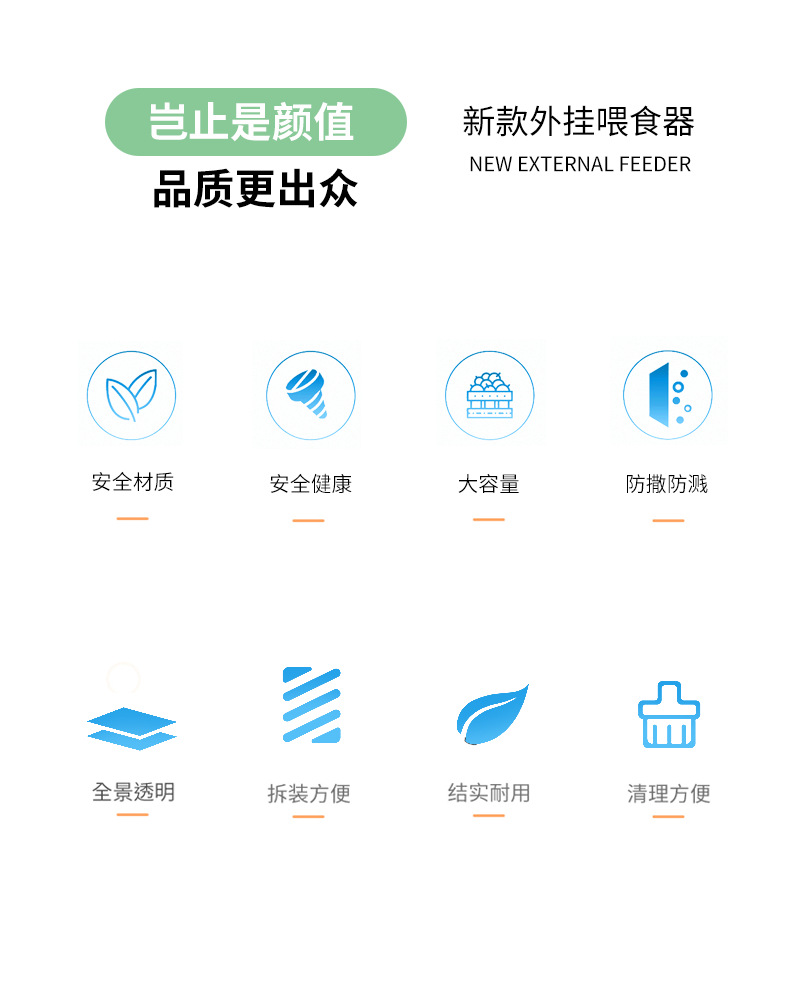 岂止是颜值
品质更出众

新款外挂喂食器
NEW EXTERNAL FEEDER

安全材质

安全健康

大容量

防撒防溅

全景透明

拆装方便

结实耐用

清理方便