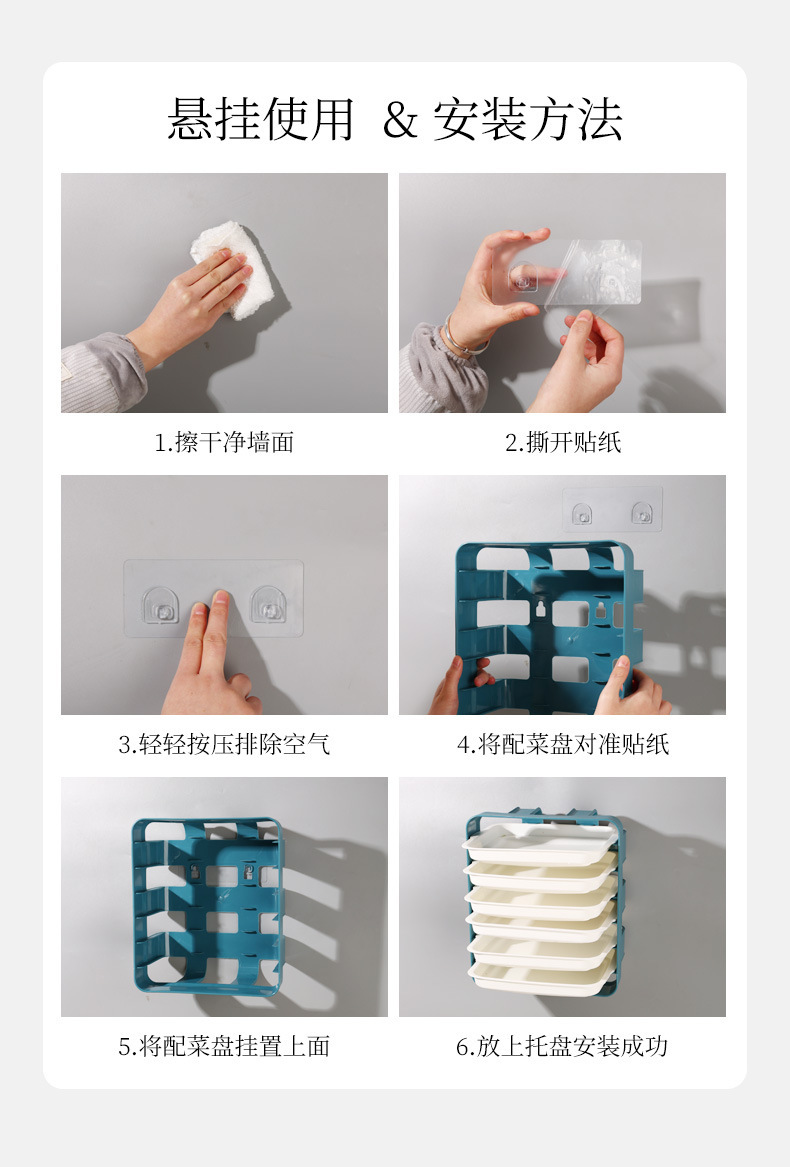 悬挂使用 & 安装方法

1.擦干净墙面

2.撕开贴纸

3.轻轻按压排除空气

4.将配菜盘对准贴纸

5.将配菜盘挂置上面

6.放上托盘安装成功