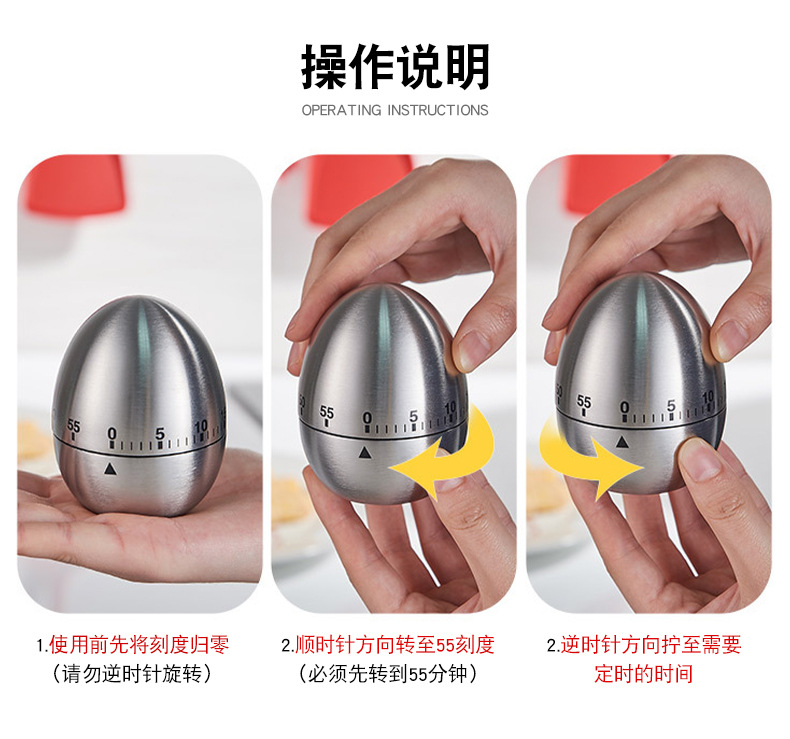 操作说明

OPERATING INSTRUCTIONS

55 0 5 10

55 0 5 10

55 0 5 10

1.使用前先将刻度归零
（请勿逆时针旋转）

2.顺时针方向转至55刻度
（必须先转到55分钟）

2.逆时针方向拧至需要定时的时间