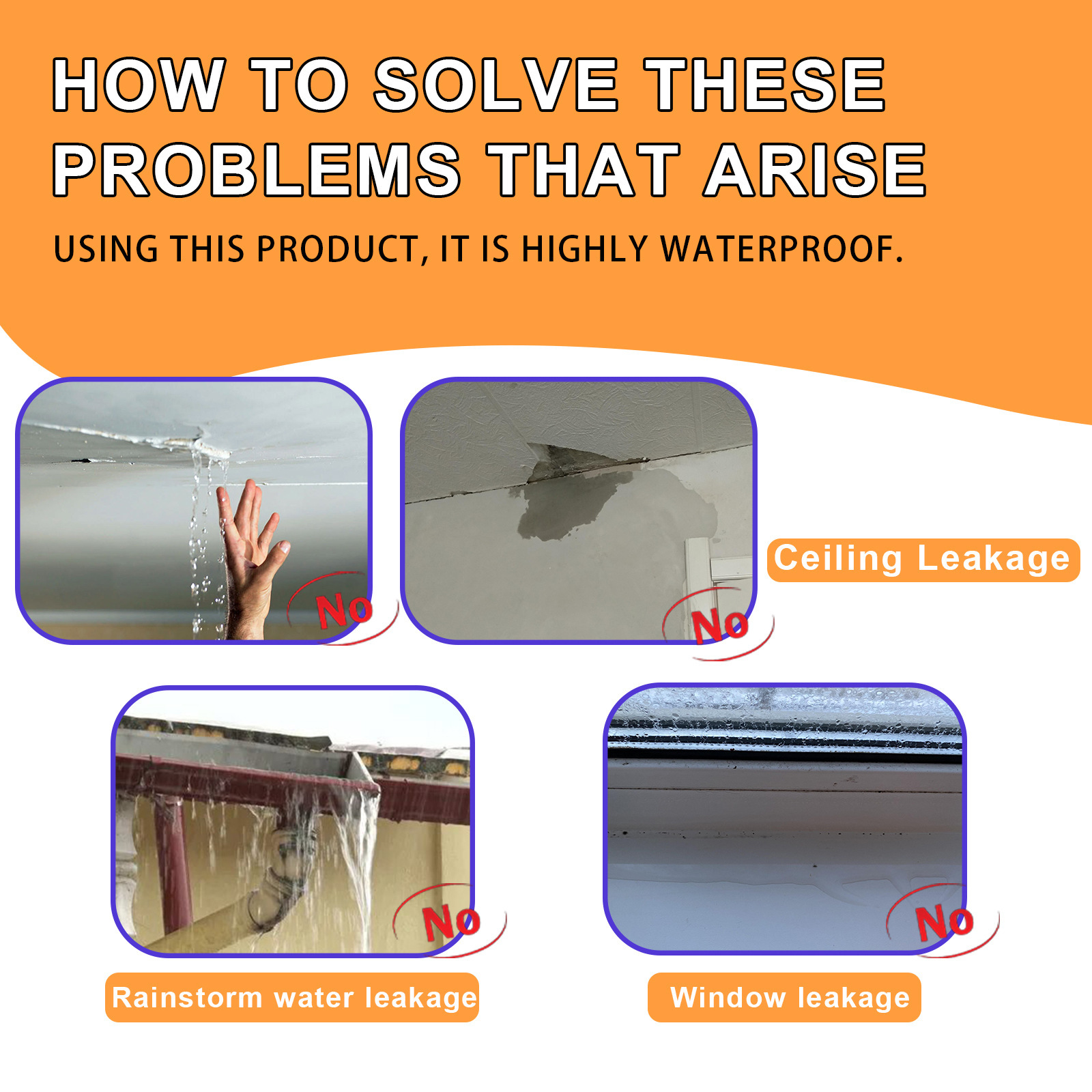 HOW TO SOLVE THESE PROBLEMS THAT ARISE

USING THIS PRODUCT, IT IS HIGHLY WATERPROOF.

No

No

Ceiling Leakage

No

No

Rainstorm water leakage

Window leakage