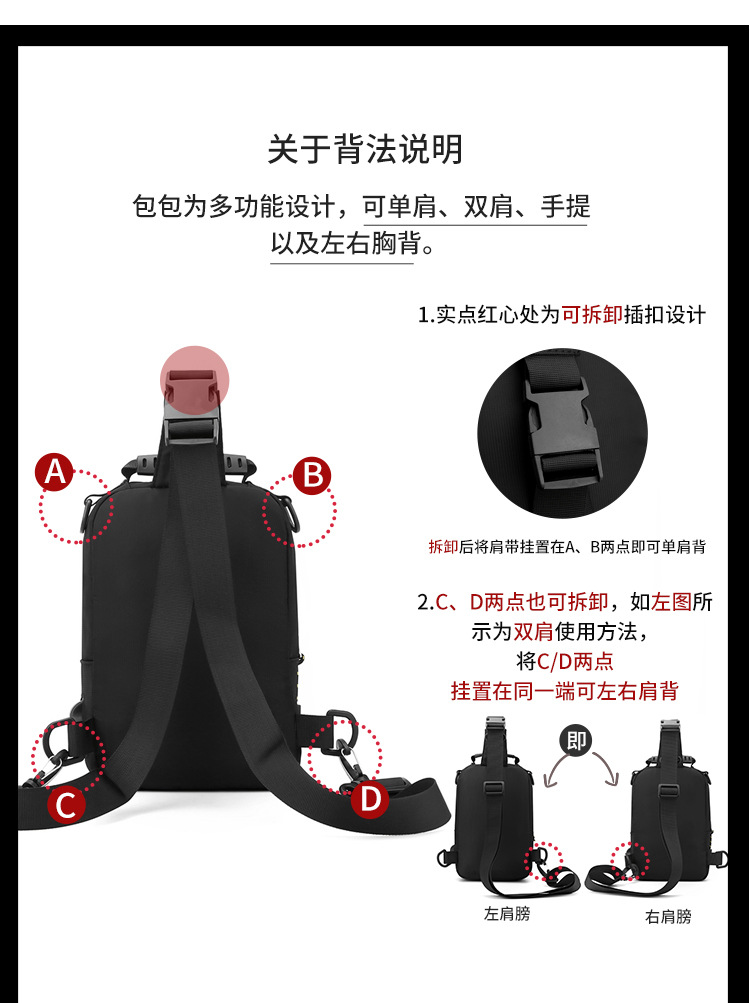 关于背法说明

包包为多功能设计，可单肩、双肩、手提以及左右胸背。

1.实点红心处为可拆卸插扣设计

A

B

拆卸后将肩带挂置在A、B两点即可单肩背

2.C、D两点也可拆卸，如左图所示为双肩使用方法，将C/D两点挂置在同一端可左右肩背

C

D

即

左肩膀

右肩膀