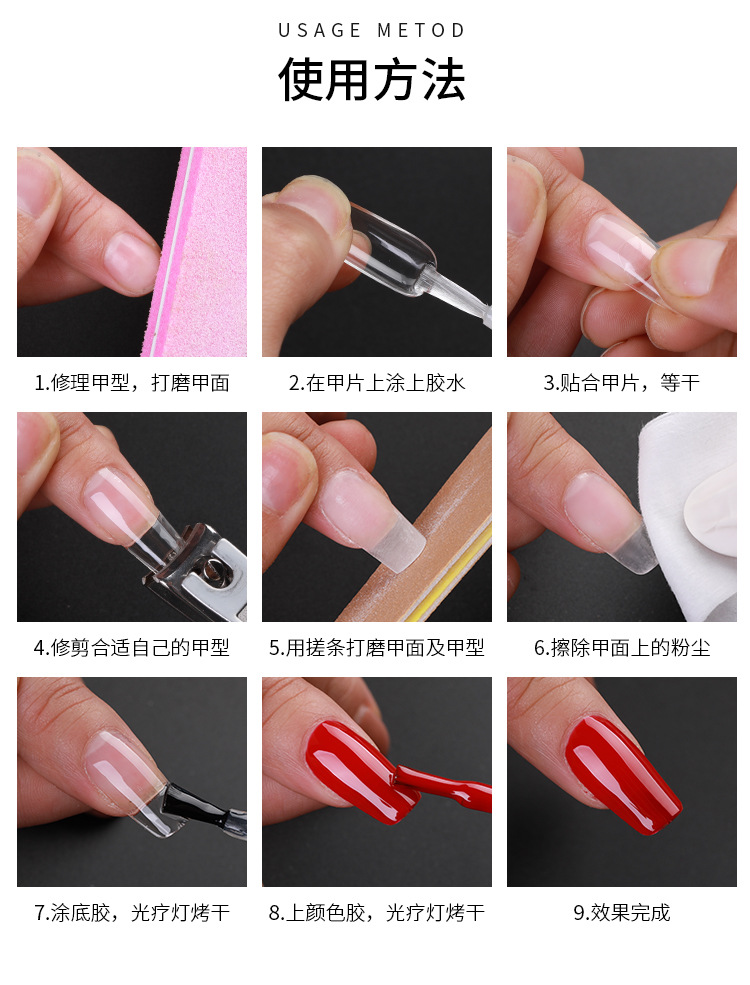 USAGE METOD

使用方法

1.修理甲型，打磨甲面

2.在甲片上涂上胶水

3.贴合甲片，等干

4.修剪合适自己的甲型

5.用搓条打磨甲面及甲型

6.擦除甲面上的粉尘

7.涂底胶，光疗灯烤干

8.上颜色胶，光疗灯烤干

9.效果完成