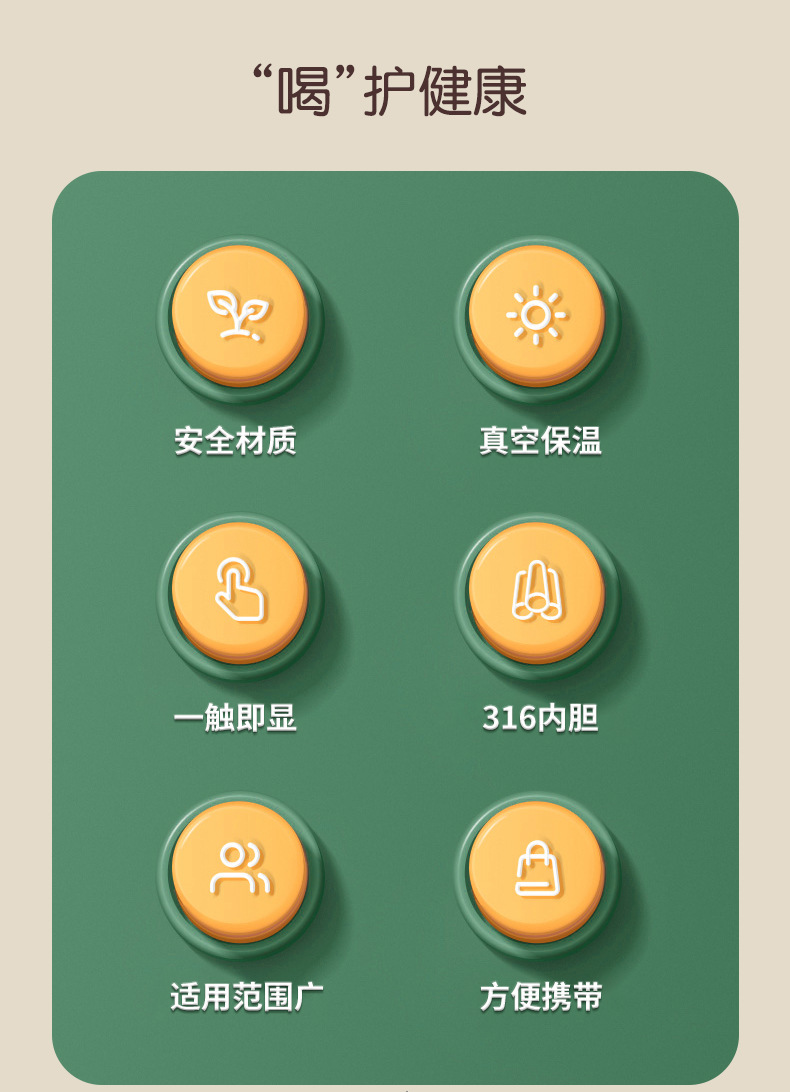 “喝”护健康

安全材质

真空保温

一触即显

316内胆

适用范围广

方便携带