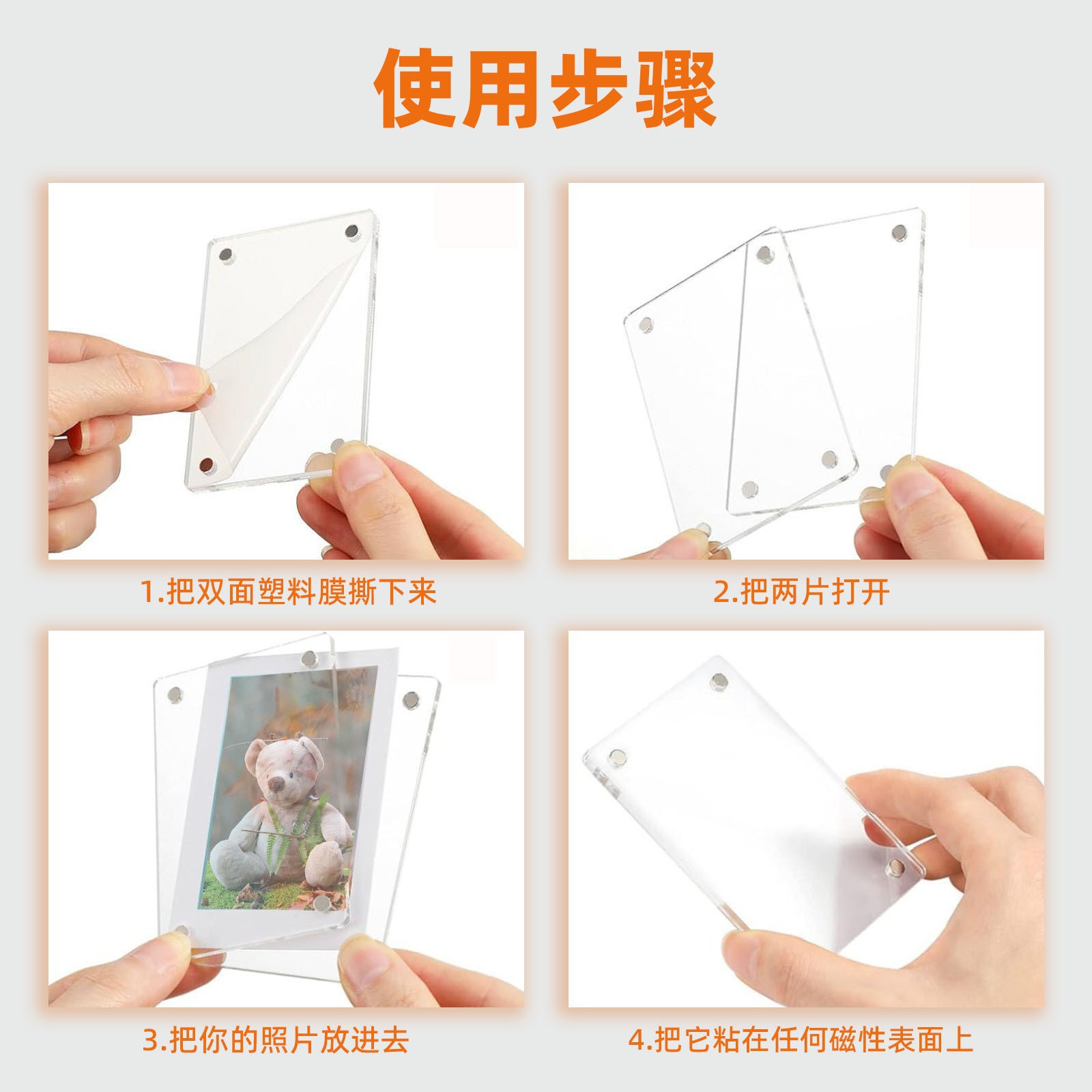 使用步骤

1.把双面塑料膜撕下来

2.把两片打开

3.把你的照片放进去

4.把它粘在任何磁性表面上