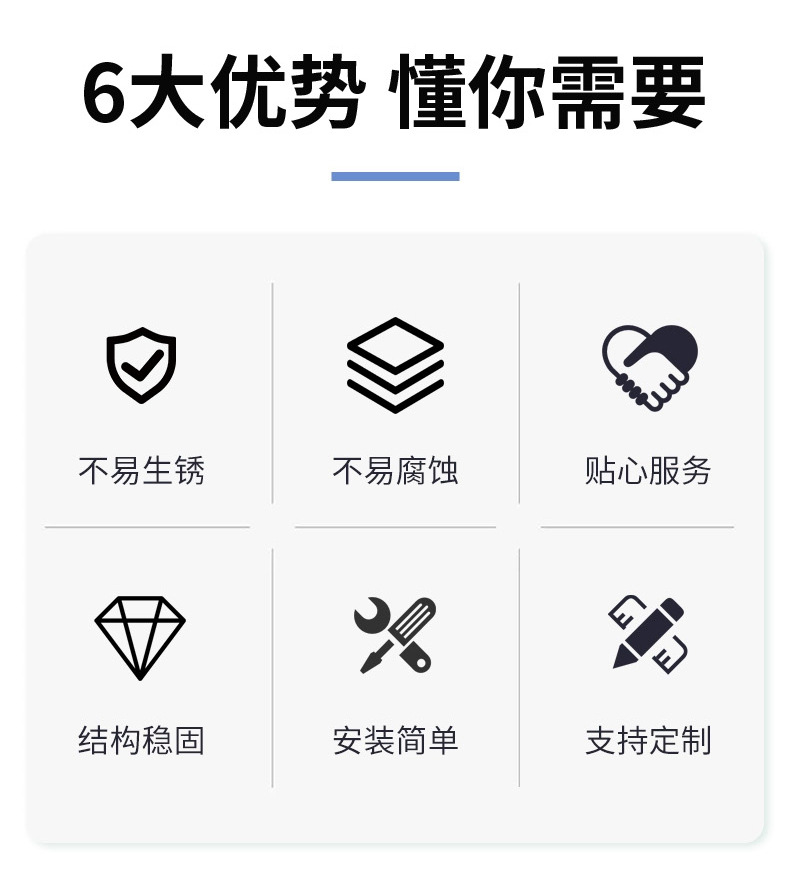 6大优势 懂你需要

不易生锈

不易腐蚀

贴心服务

结构稳固

安装简单

支持定制