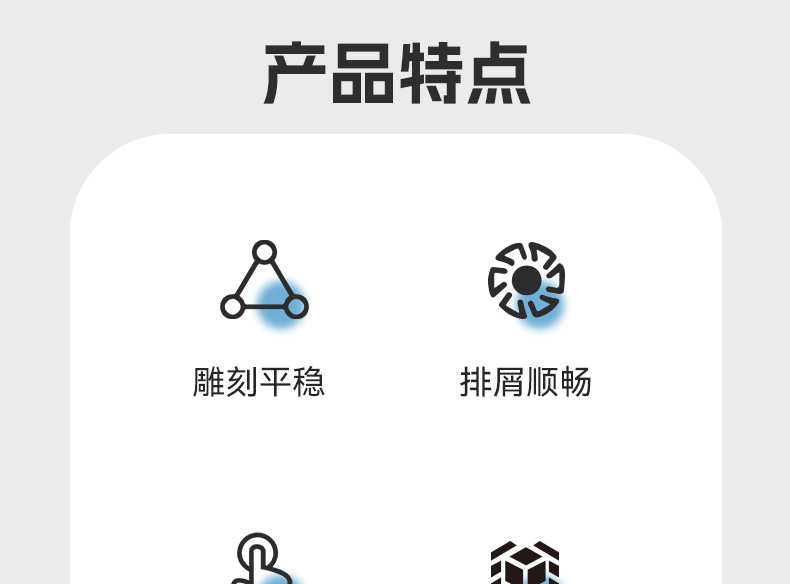 产品特点

雕刻平稳

排屑顺畅