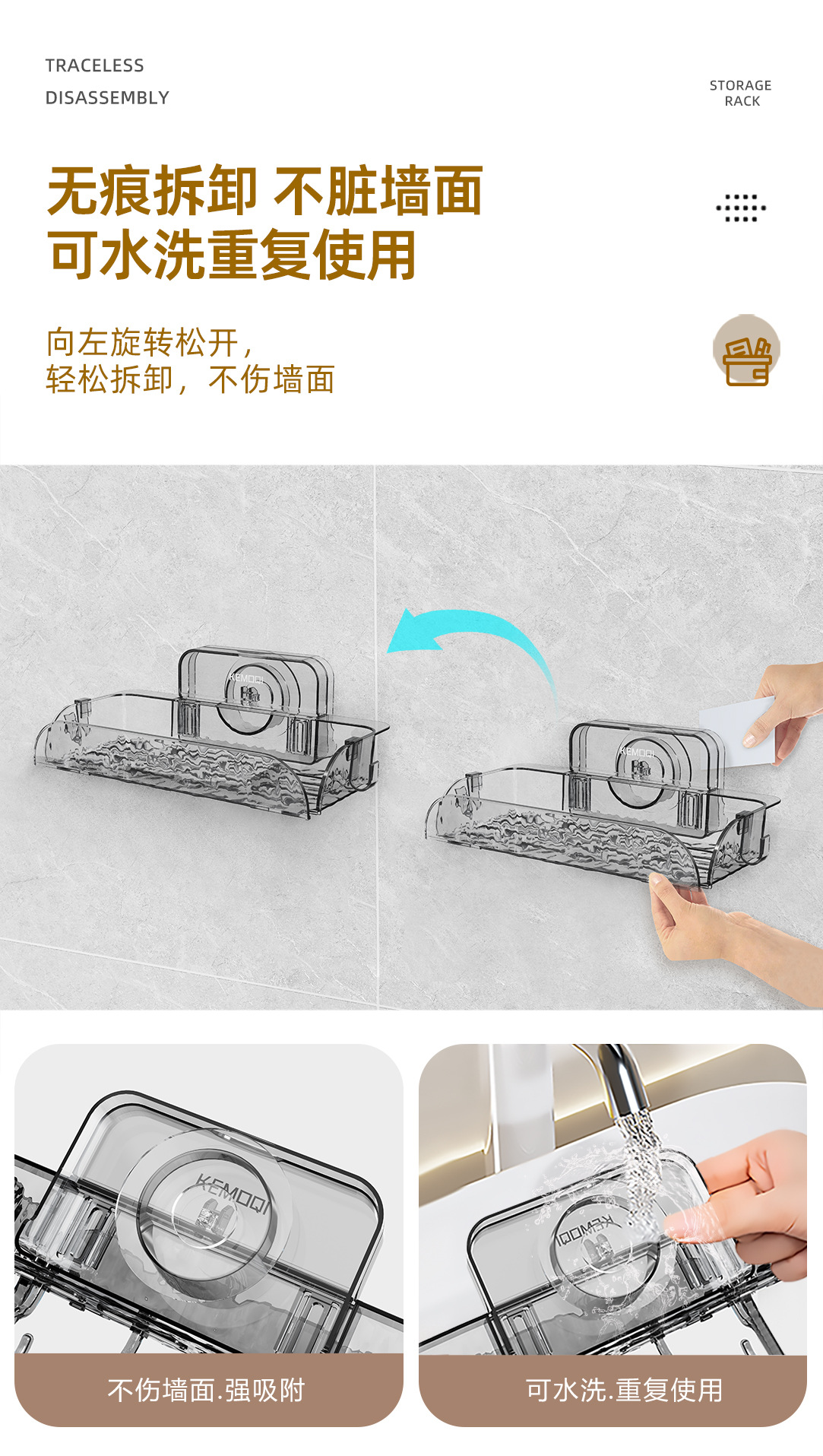 TRACELESS
DISASSEMBLY

STORAGE
RACK

无痕拆卸 不脏墙面
可水洗重复使用

向左旋转松开,
轻松拆卸,不伤墙面

KEMOQI

KEMOQI

KEMOQI

KEMOQI

不伤墙面.强吸附

可水洗.重复使用