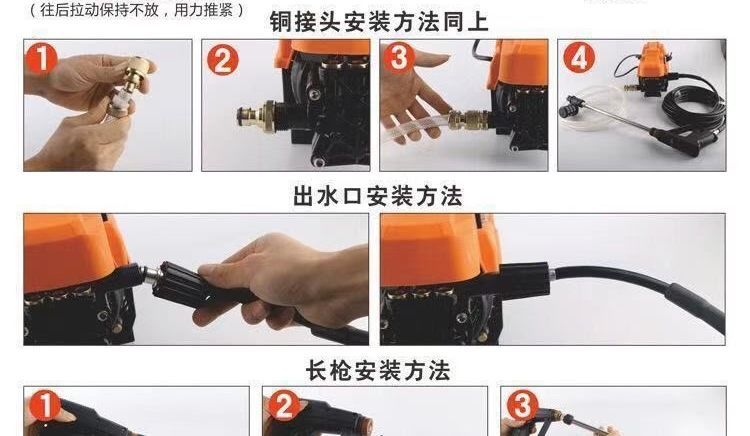 （往后拉动保持不放，用力推紧）

铜接头安装方法同上

1

2

3

4

出水口安装方法

长枪安装方法

1

2

3