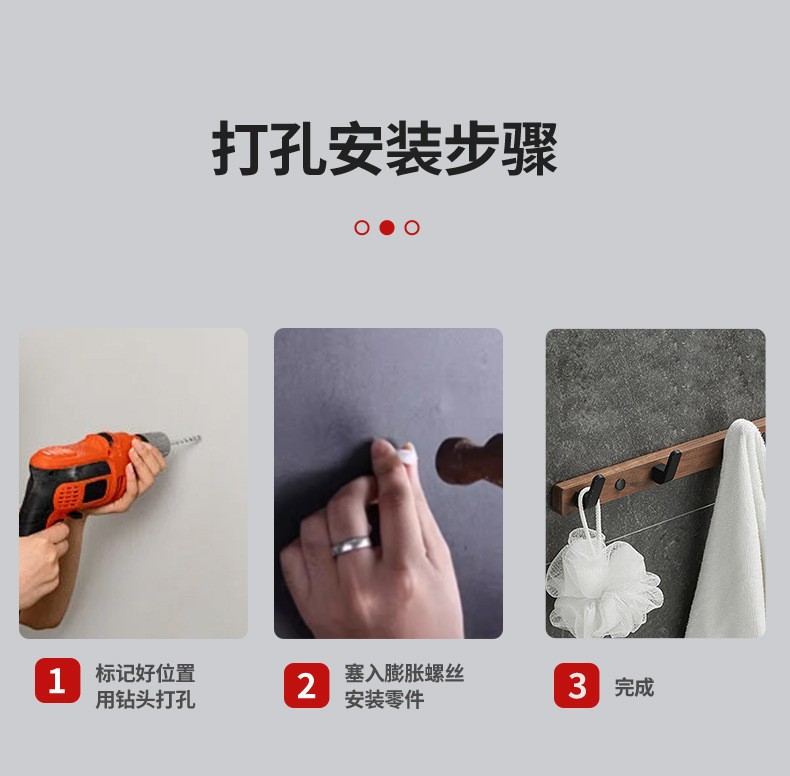 打孔安装步骤

1 标记好位置
用钻头打孔

2 塞入膨胀螺丝
安装零件

3 完成