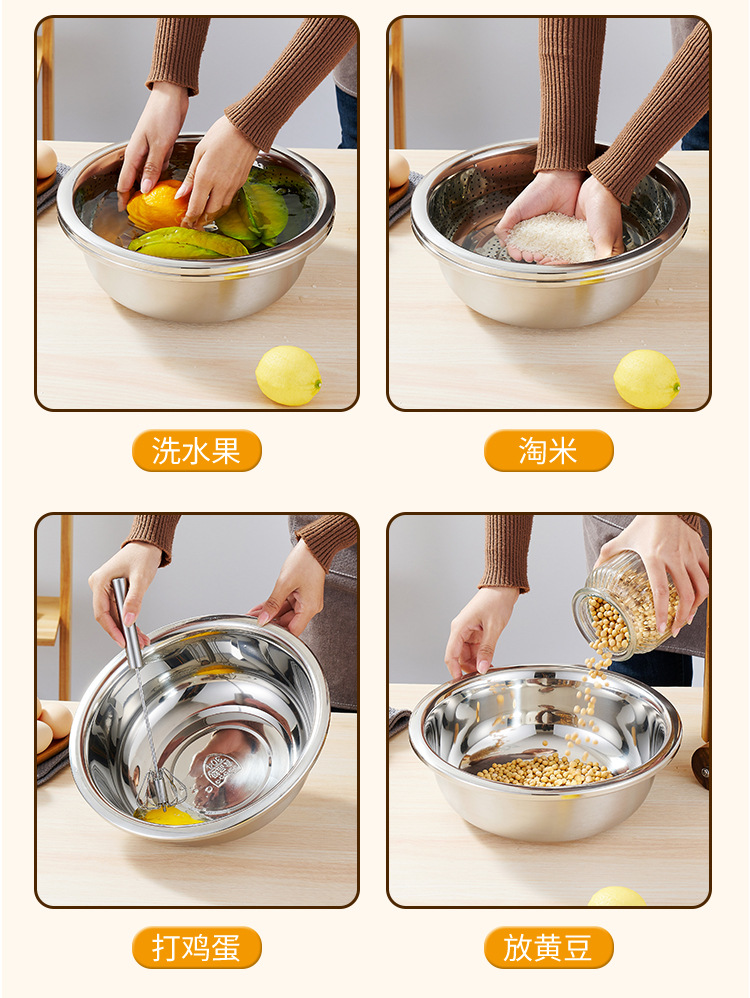 洗水果

淘米

打鸡蛋

放黄豆