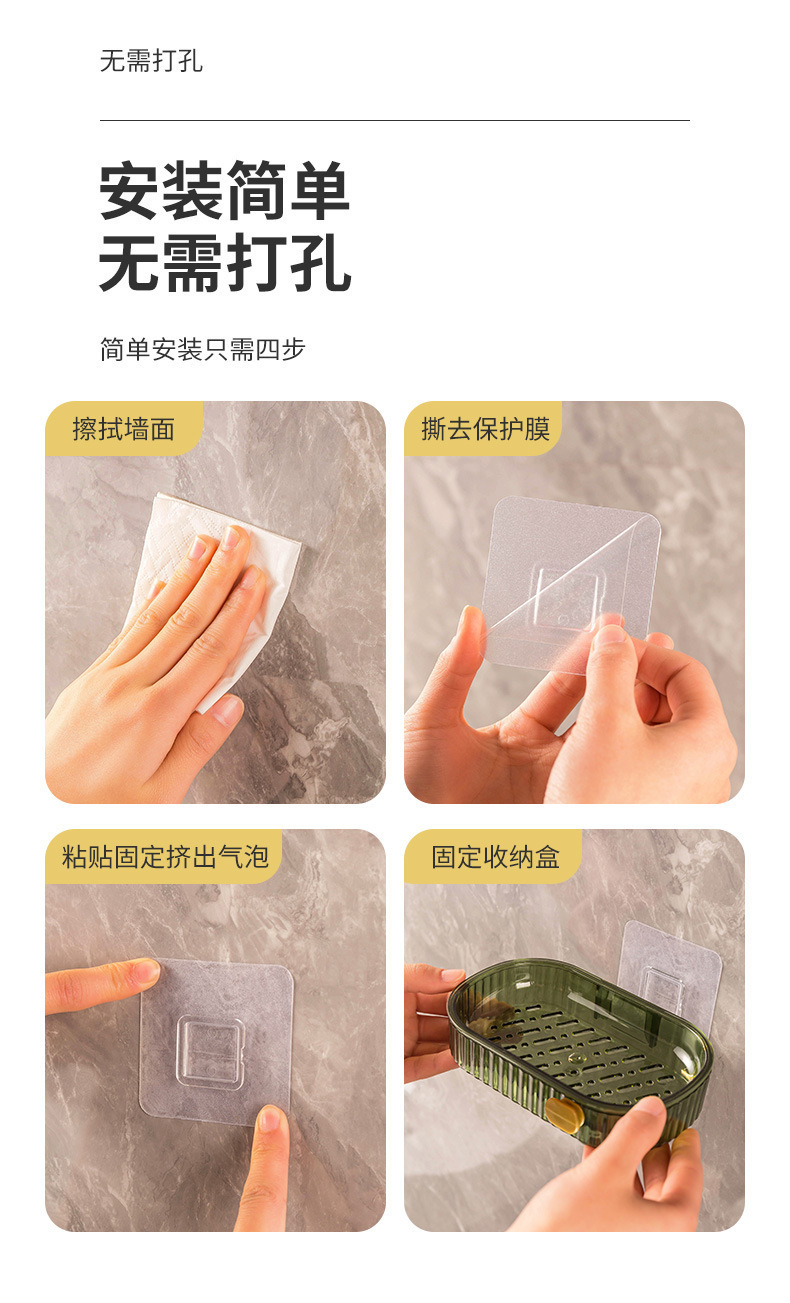 无需打孔

安装简单
无需打孔

简单安装只需四步

擦拭墙面

撕去保护膜

粘贴固定挤出气泡

固定收纳盒