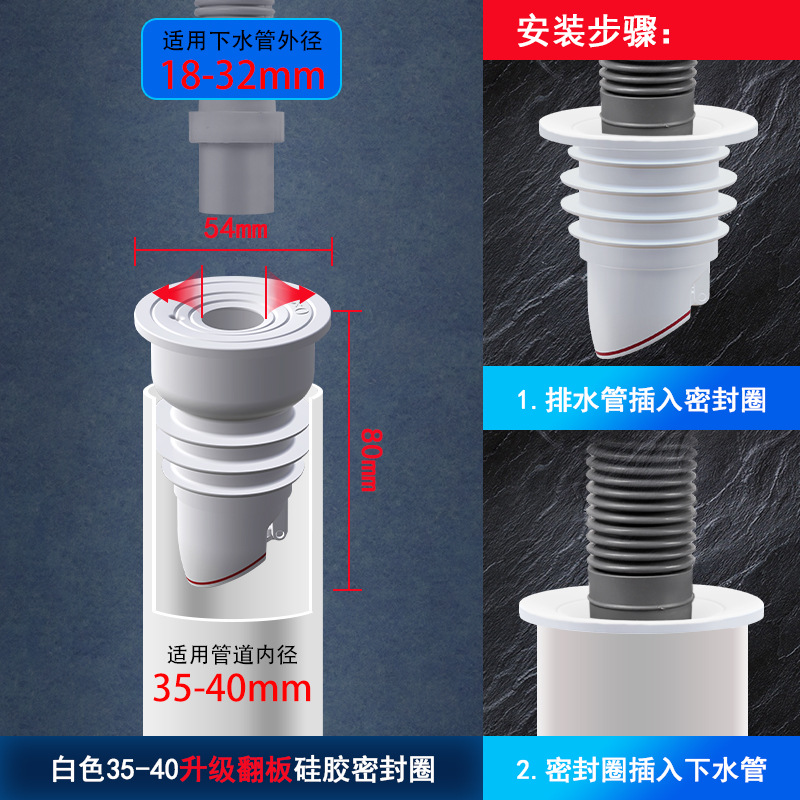 适用下水管外径
18-32mm

54mm

80mm

适用管道内径
35-40mm

白色35-40升级翻板硅胶密封圈

安装步骤:

1. 排水管插入密封圈

2. 密封圈插入下水管