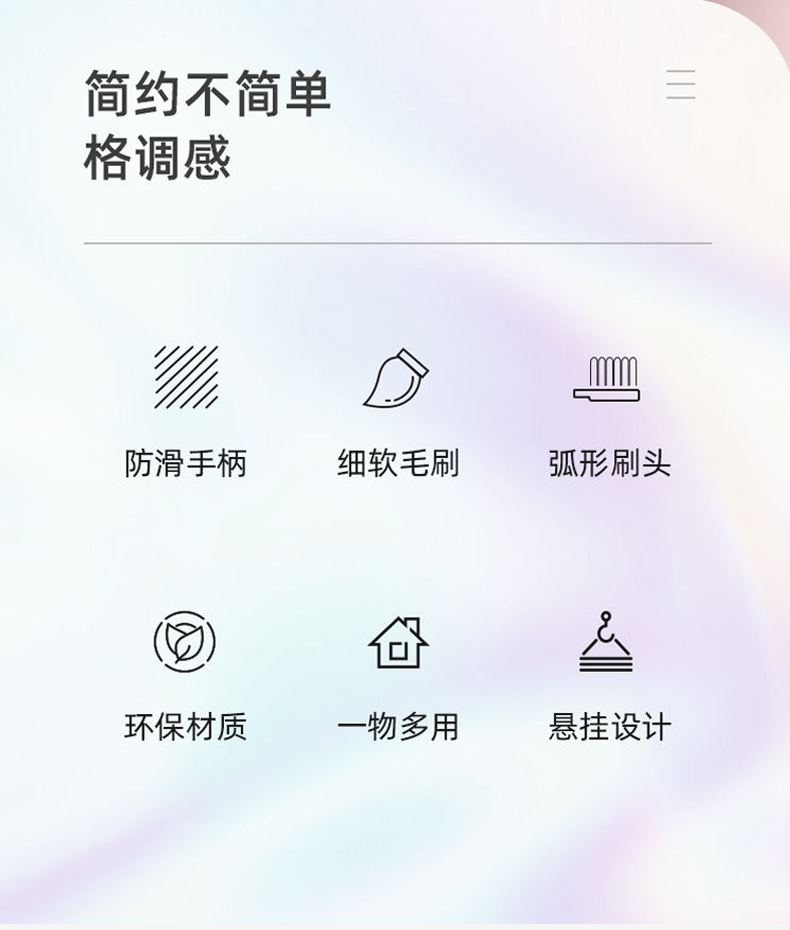 简约不简单
格调感

防滑手柄

细软毛刷

弧形刷头

环保材质

一物多用

悬挂设计