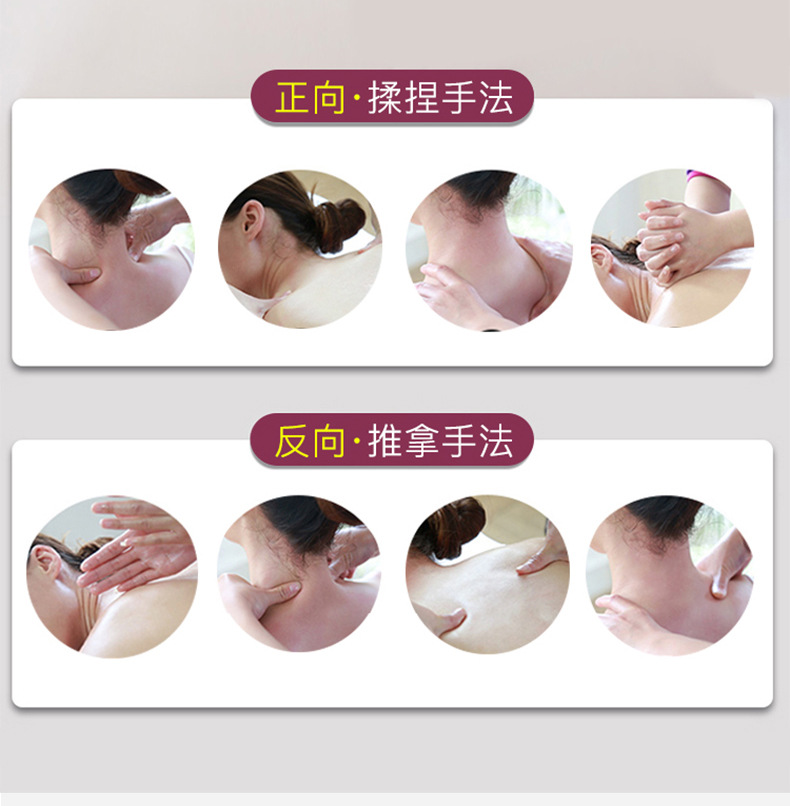 正向·揉捏手法

反向·推拿手法