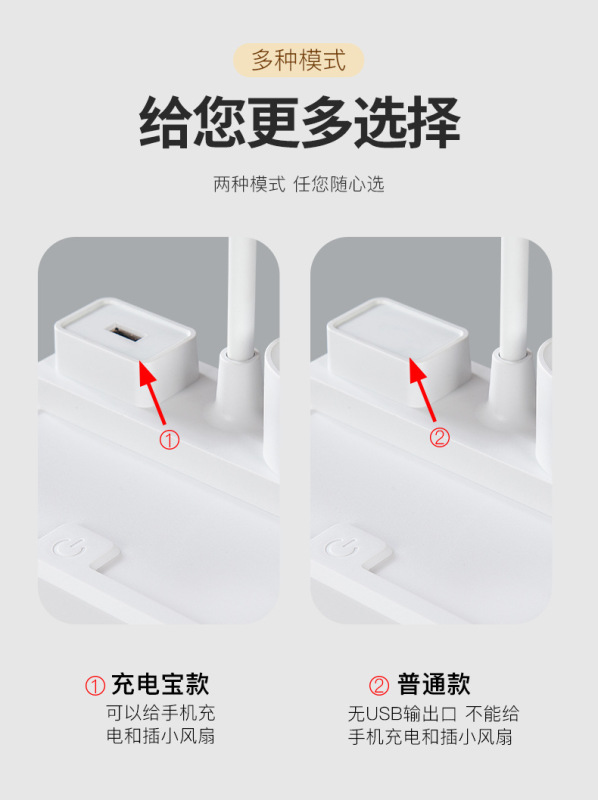 多种模式

给您更多选择

两种模式 任您随心选

①

②

① 充电宝款
可以给手机充电和插小风扇

② 普通款
无USB输出口 不能给手机充电和插小风扇