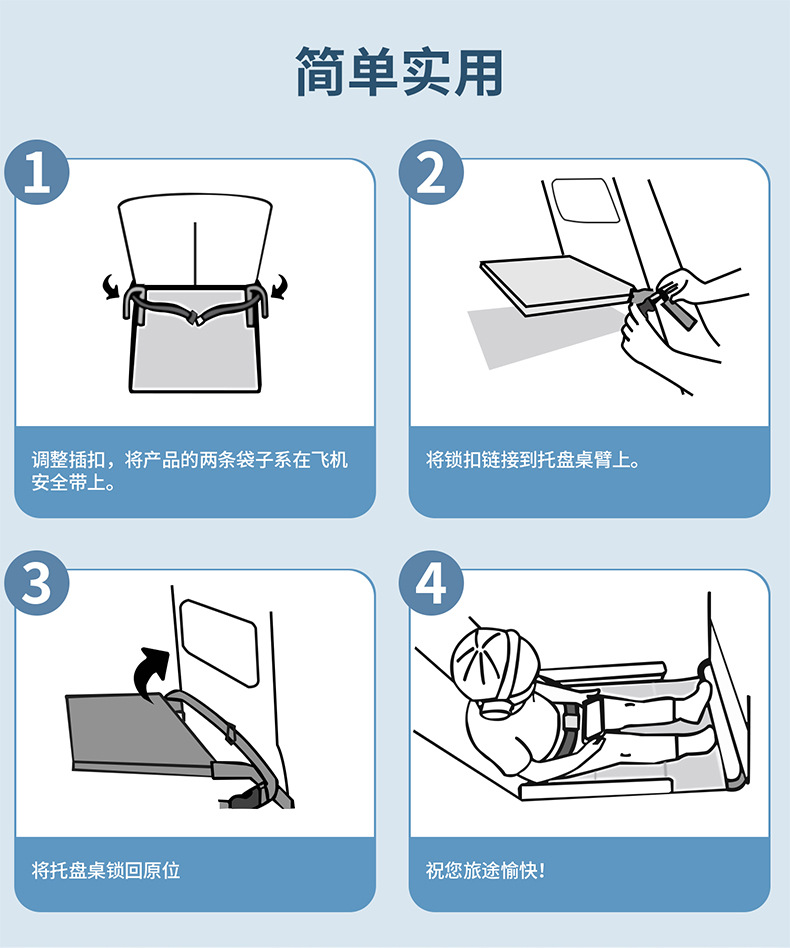 简单实用

1

调整插扣，将产品的两条袋子系在飞机安全带上。

2

将锁扣链接到托盘桌臂上。

3

将托盘桌锁回原位

4

祝您旅途愉快!