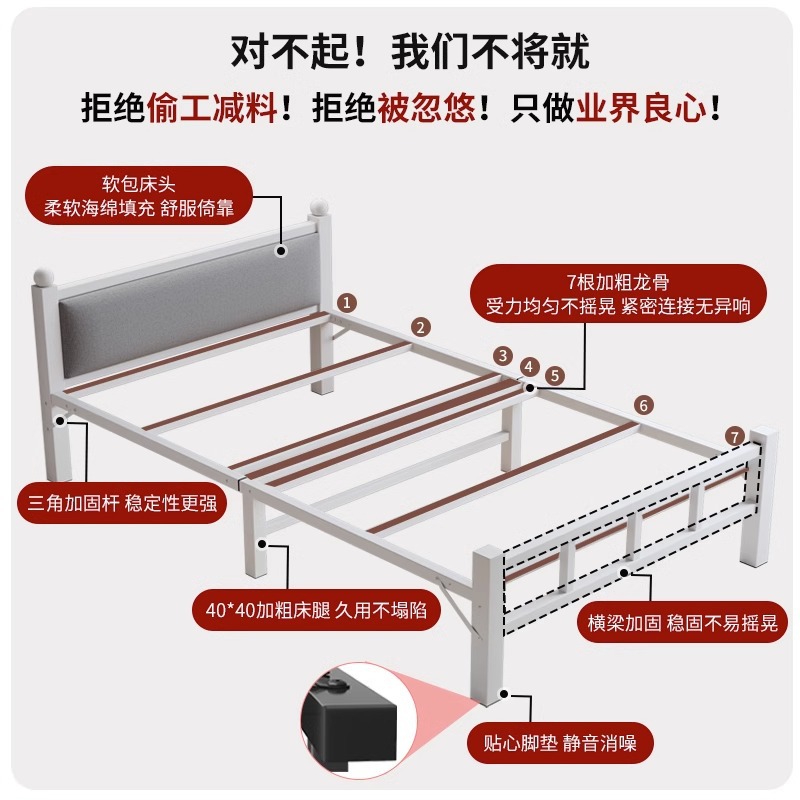 对不起！我们不将就
拒绝偷工减料！拒绝被忽悠！只做业界良心！

软包床头
柔软海绵填充 舒服倚靠

7根加粗龙骨
受力均匀不摇晃 紧密连接无异响

1
2
3
4
5
6
7

三角加固杆 稳定性更强

40*40加粗床腿 久用不塌陷

横梁加固 稳固不易摇晃

贴心脚垫 静音消噪