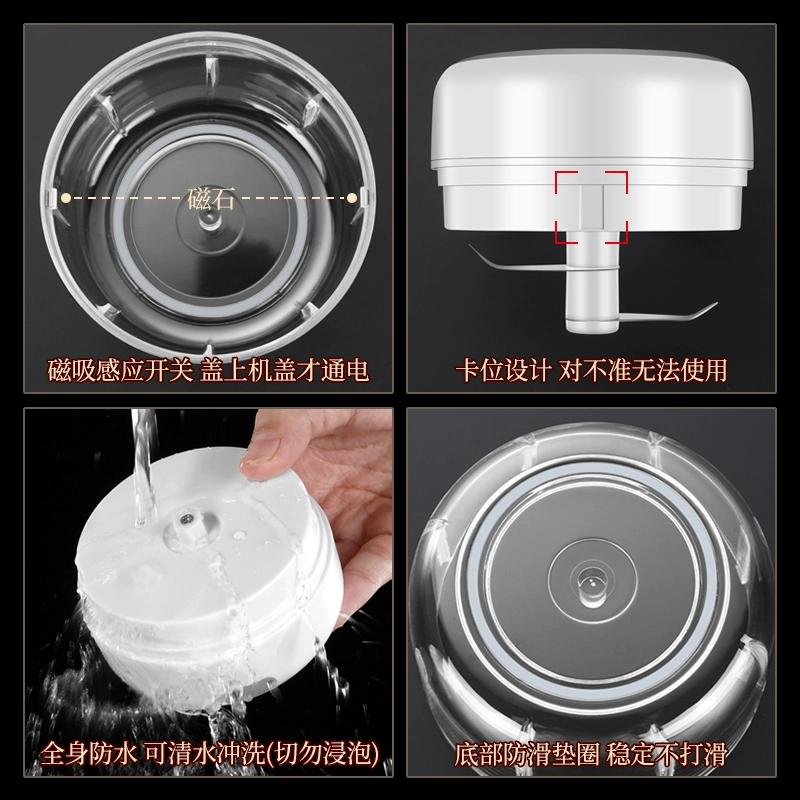 磁石

磁吸感应开关 盖上机盖才通电

卡位设计 对不准无法使用

全身防水 可清水冲洗(切勿浸泡)

底部防滑垫圈 稳定不打滑