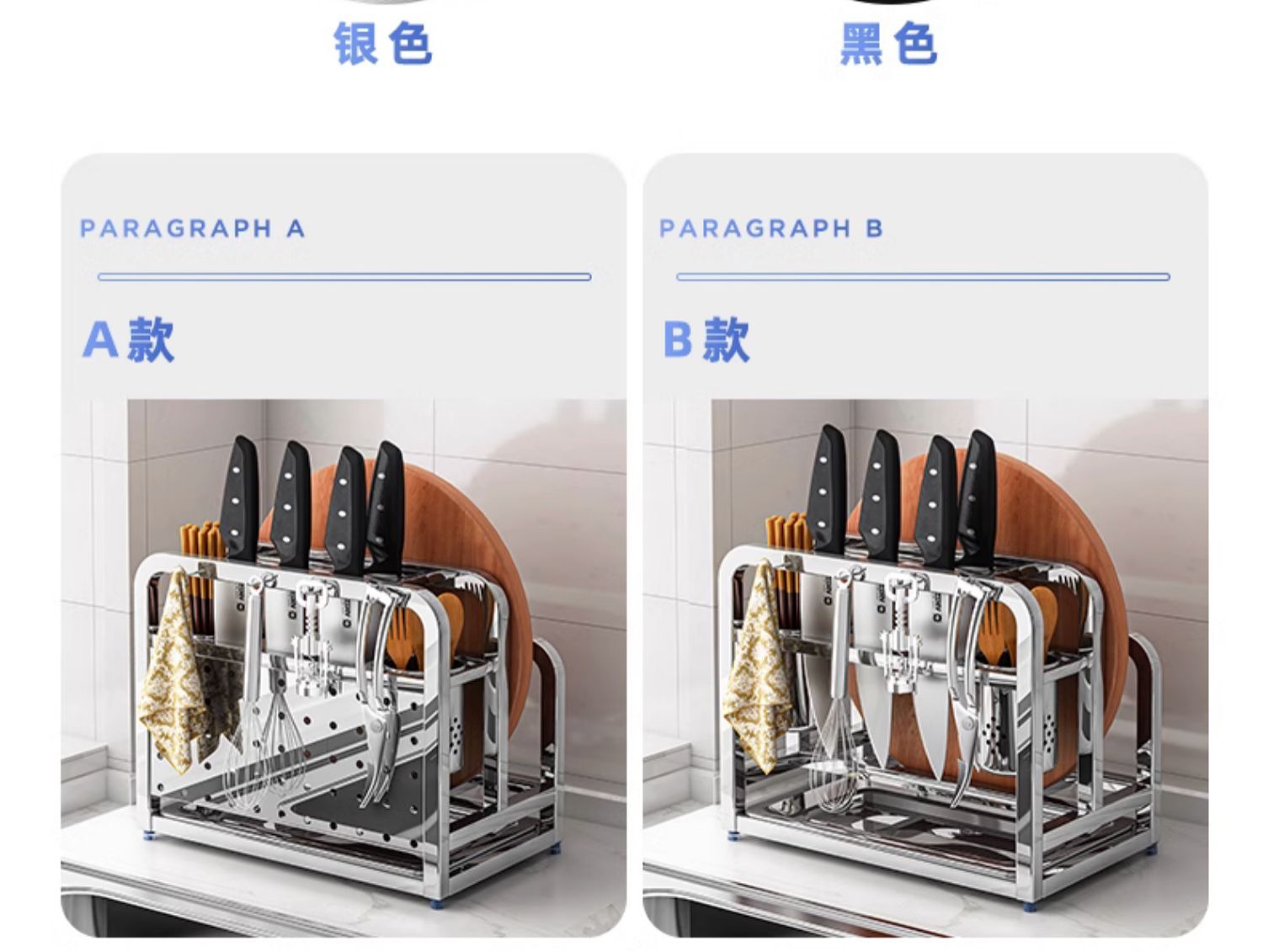 银色

黑色

PARAGRAPH A

A款

PARAGRAPH B

B款