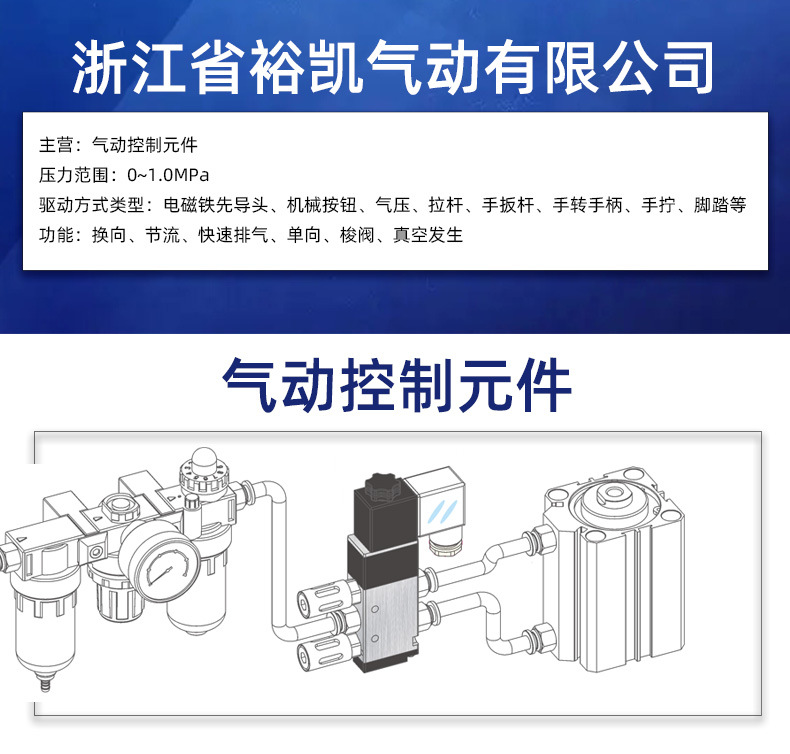 浙江省裕凯气动有限公司

主营：气动控制元件
压力范围：0~1.0MPa
驱动方式类型：电磁铁先导头、机械按钮、气压、拉杆、手扳杆、手转手柄、手拧、脚踏等
功能：换向、节流、快速排气、单向、梭阀、真空发生

气动控制元件