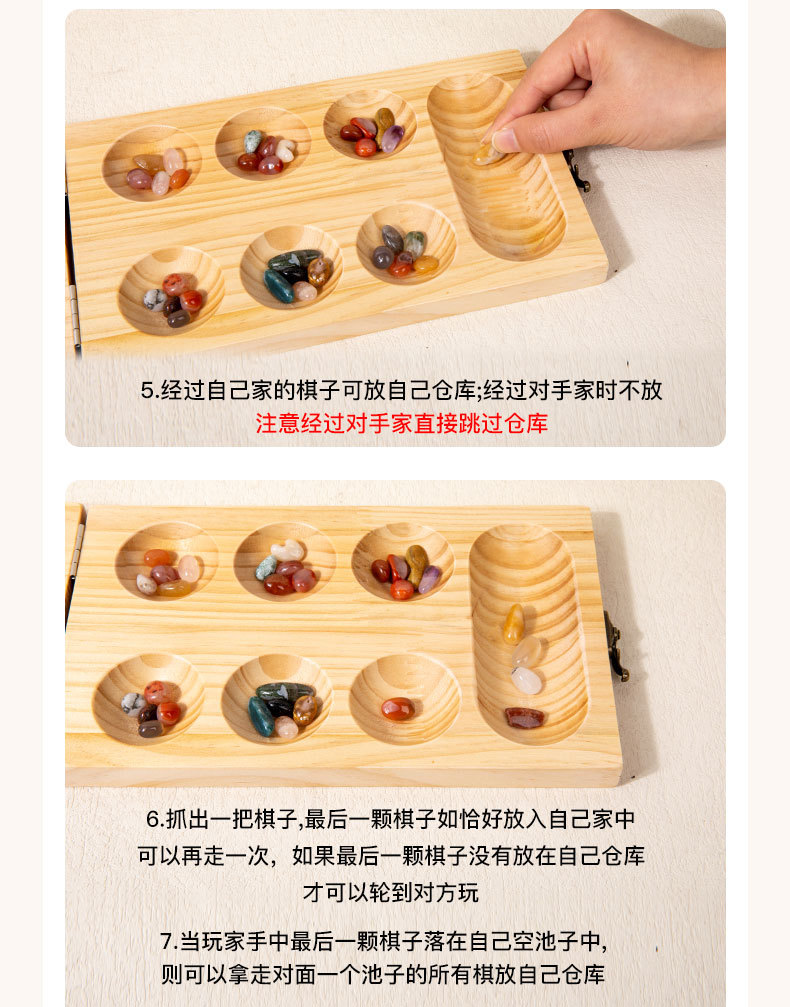 5.经过自己家的棋子可放自己仓库;经过对手家时不放
注意经过对手家直接跳过仓库

6.抓出一把棋子,最后一颗棋子如恰好放入自己家中可以再走一次，如果最后一颗棋子没有放在自己仓库才可以轮到对方玩

7.当玩家手中最后一颗棋子落在自己空池子中,则可以拿走对面一个池子的所有棋放自己仓库